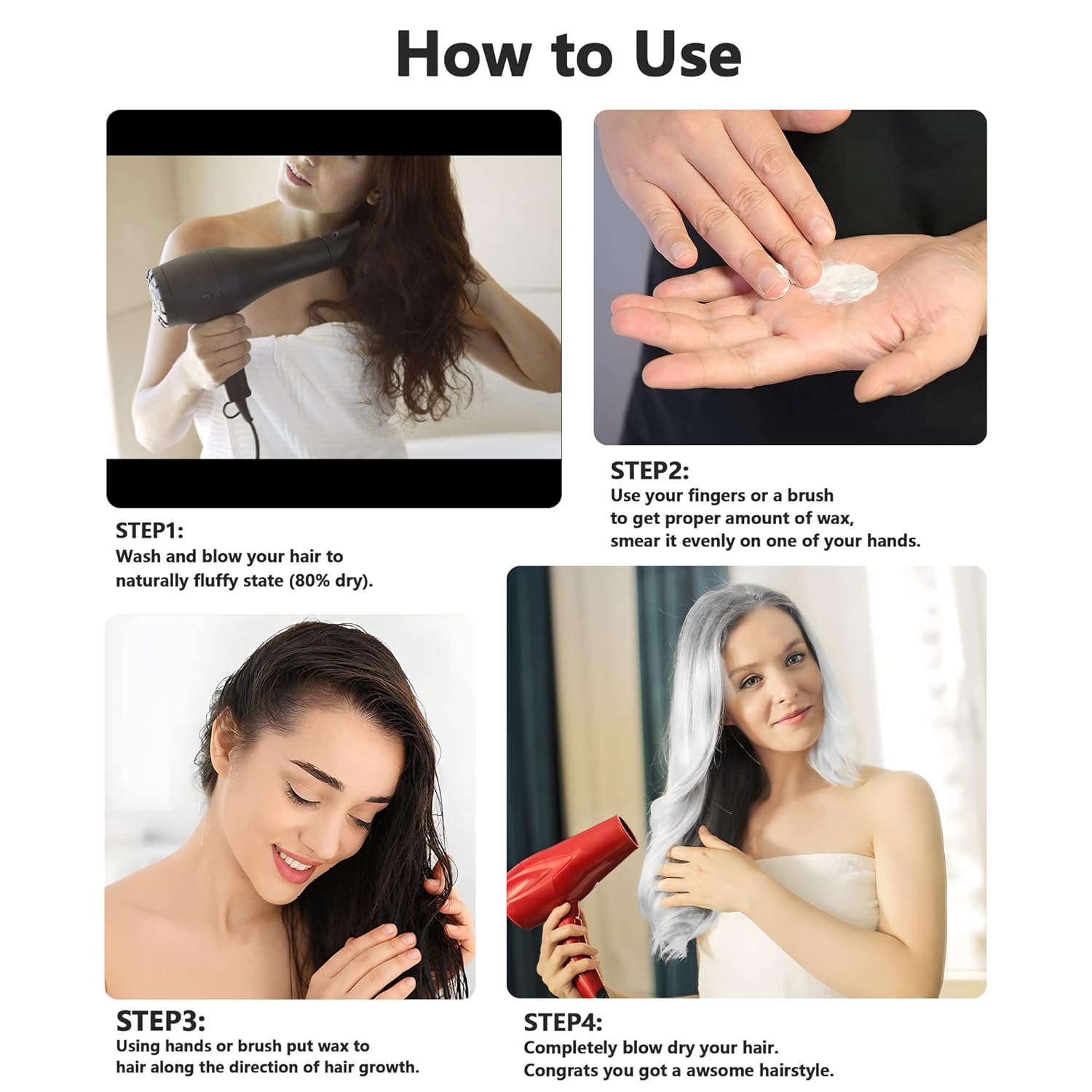 How to Use

STEP1:
Wash and blow your hair to naturally fluffy state (80% dry).

STEP2:
Use your fingers or a brush to get proper amount of wax, smear it evenly on one of your hands.

STEP3:
Using hands or brush put wax to hair along the direction of hair growth.

STEP4:
Completely blow dry your hair.
Congrats you got a awsome hairstyle.