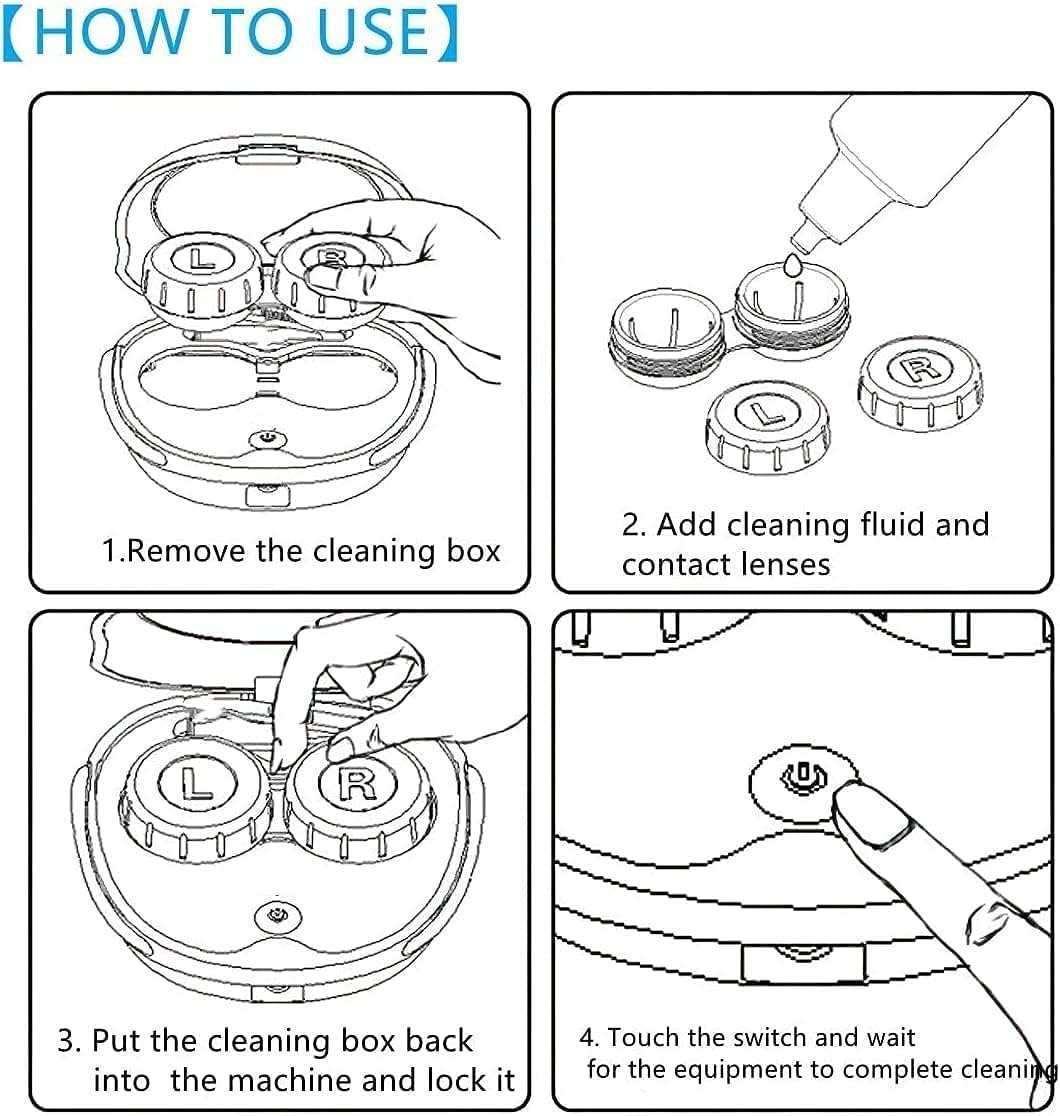 【HOW TO USE】

L R

1.Remove the cleaning box

R L

2. Add cleaning fluid and contact lenses

L R

3. Put the cleaning box back into the machine and lock it

4. Touch the switch and wait for the equipment to complete cleaning