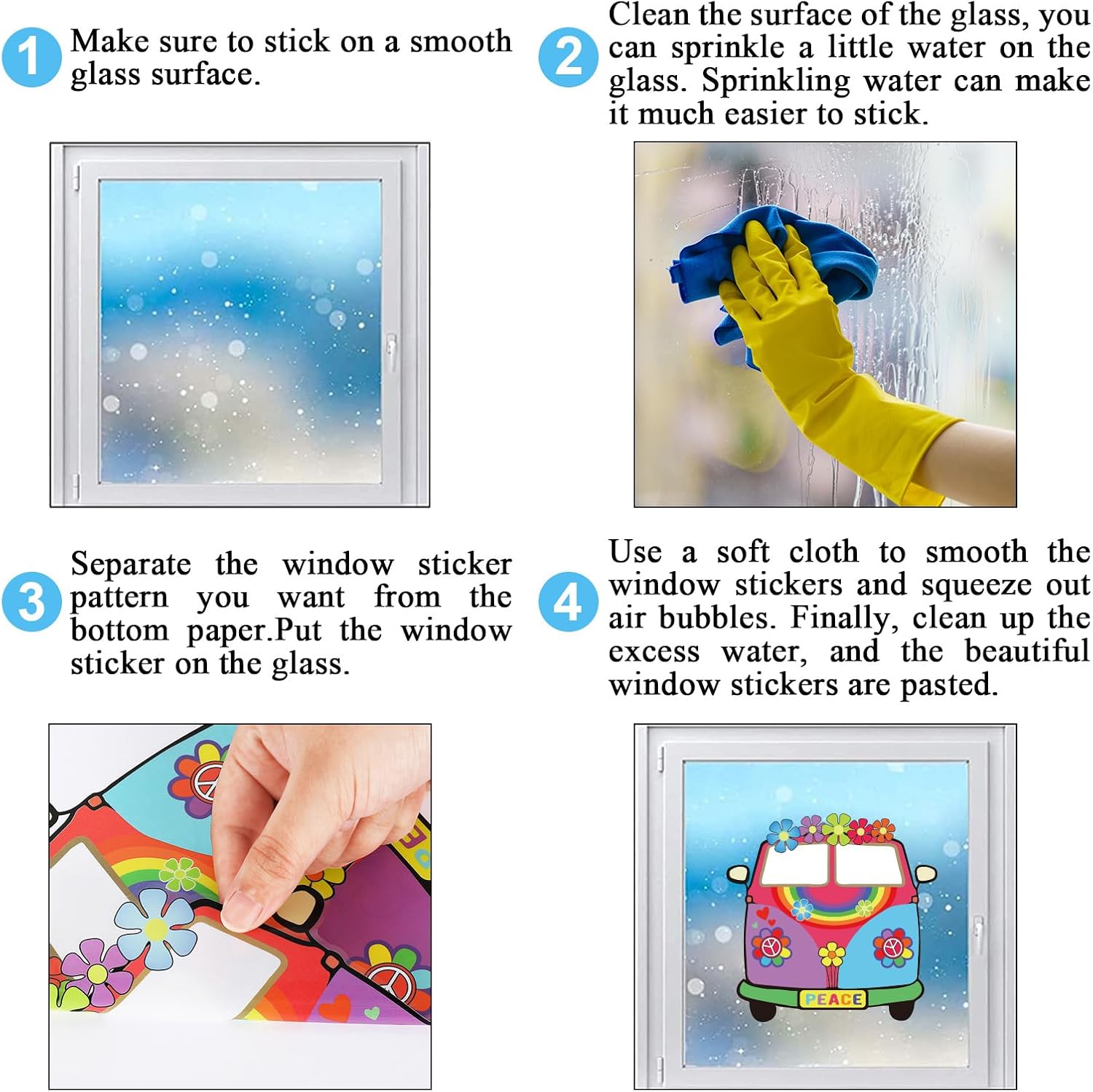 1 Make sure to stick on a smooth glass surface.

2 Clean the surface of the glass, you can sprinkle a little water on the glass. Sprinkling water can make it much easier to stick.

3 Separate the window sticker pattern you want from the bottom paper.Put the window sticker on the glass.

4 Use a soft cloth to smooth the window stickers and squeeze out air bubbles. Finally, clean up the excess water, and the beautiful window stickers are pasted.

PEACE