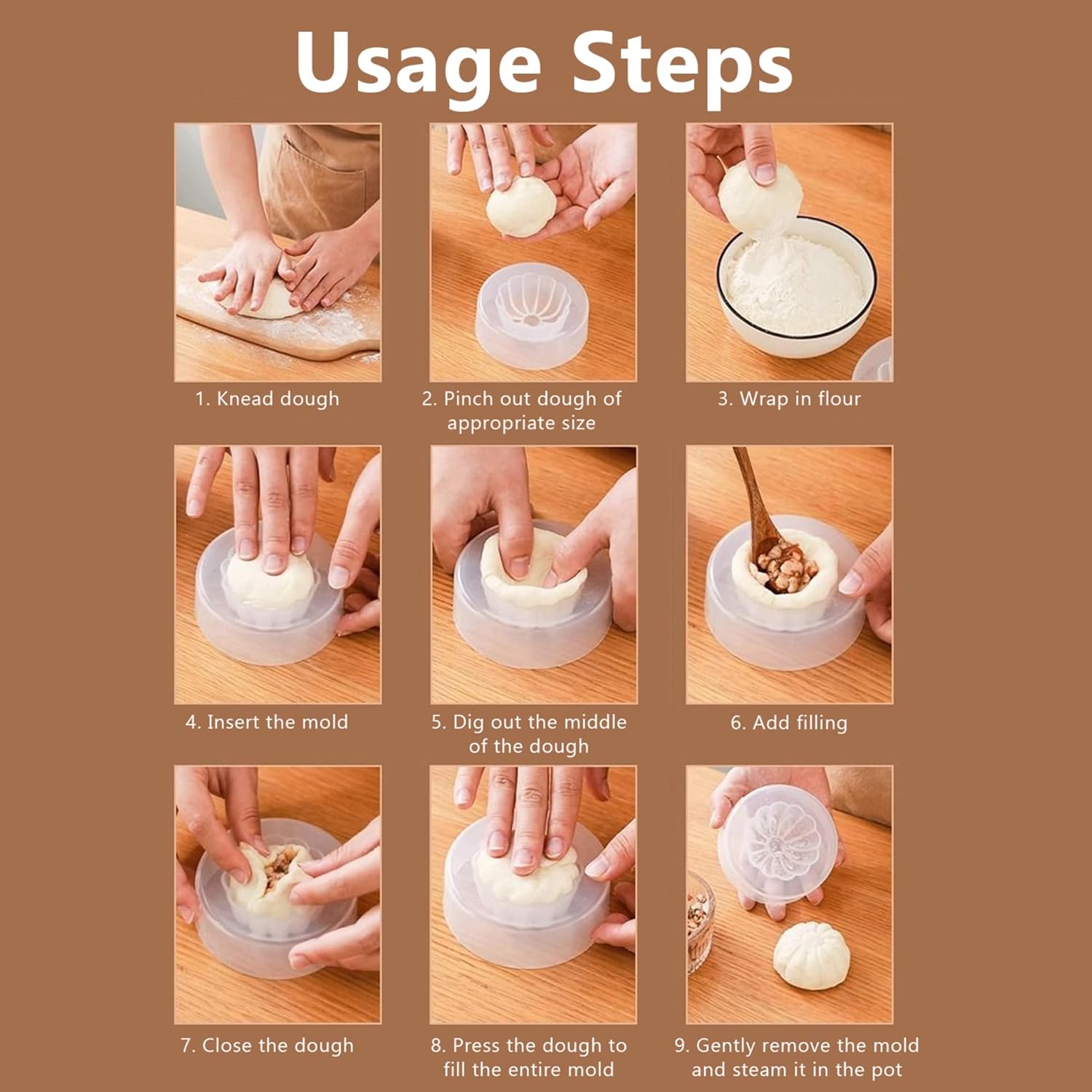 Usage Steps

1. Knead dough

2. Pinch out dough of appropriate size

3. Wrap in flour

4. Insert the mold

5. Dig out the middle of the dough

6. Add filling

7. Close the dough

8. Press the dough to fill the entire mold

9. Gently remove the mold and steam it in the pot