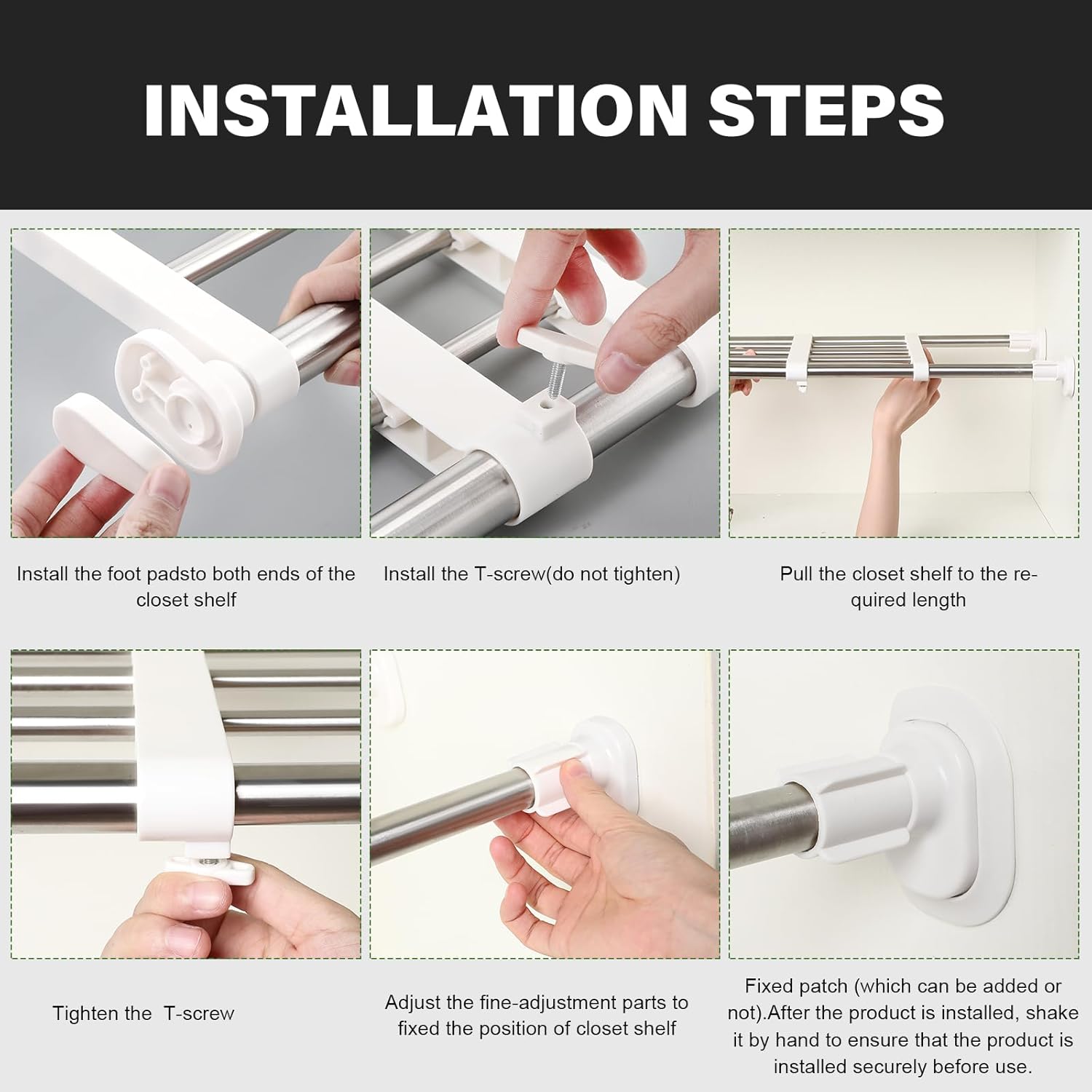 INSTALLATION STEPS

Install the foot padsto both ends of the closet shelf

Install the T-screw(do not tighten)

Pull the closet shelf to the required length

Tighten the T-screw

Adjust the fine-adjustment parts to fixed the position of closet shelf

Fixed patch (which can be added or not).After the product is installed, shake it by hand to ensure that the product is installed securely before use.