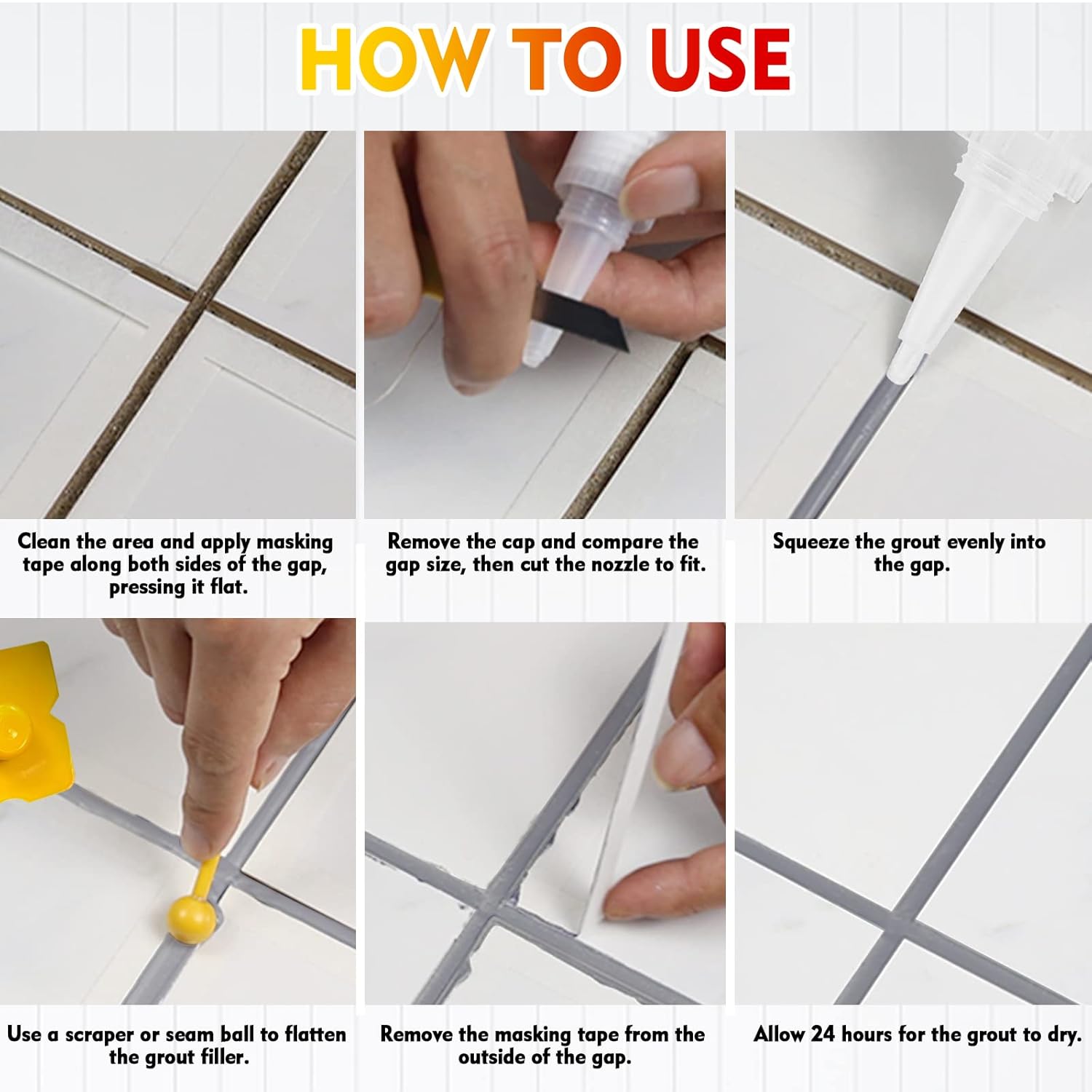 HOW TO USE

Clean the area and apply masking tape along both sides of the gap, pressing it flat.

Remove the cap and compare the gap size, then cut the nozzle to fit.

Squeeze the grout evenly into the gap.

Use a scraper or seam ball to flatten the grout filler.

Remove the masking tape from the outside of the gap.

Allow 24 hours for the grout to dry.