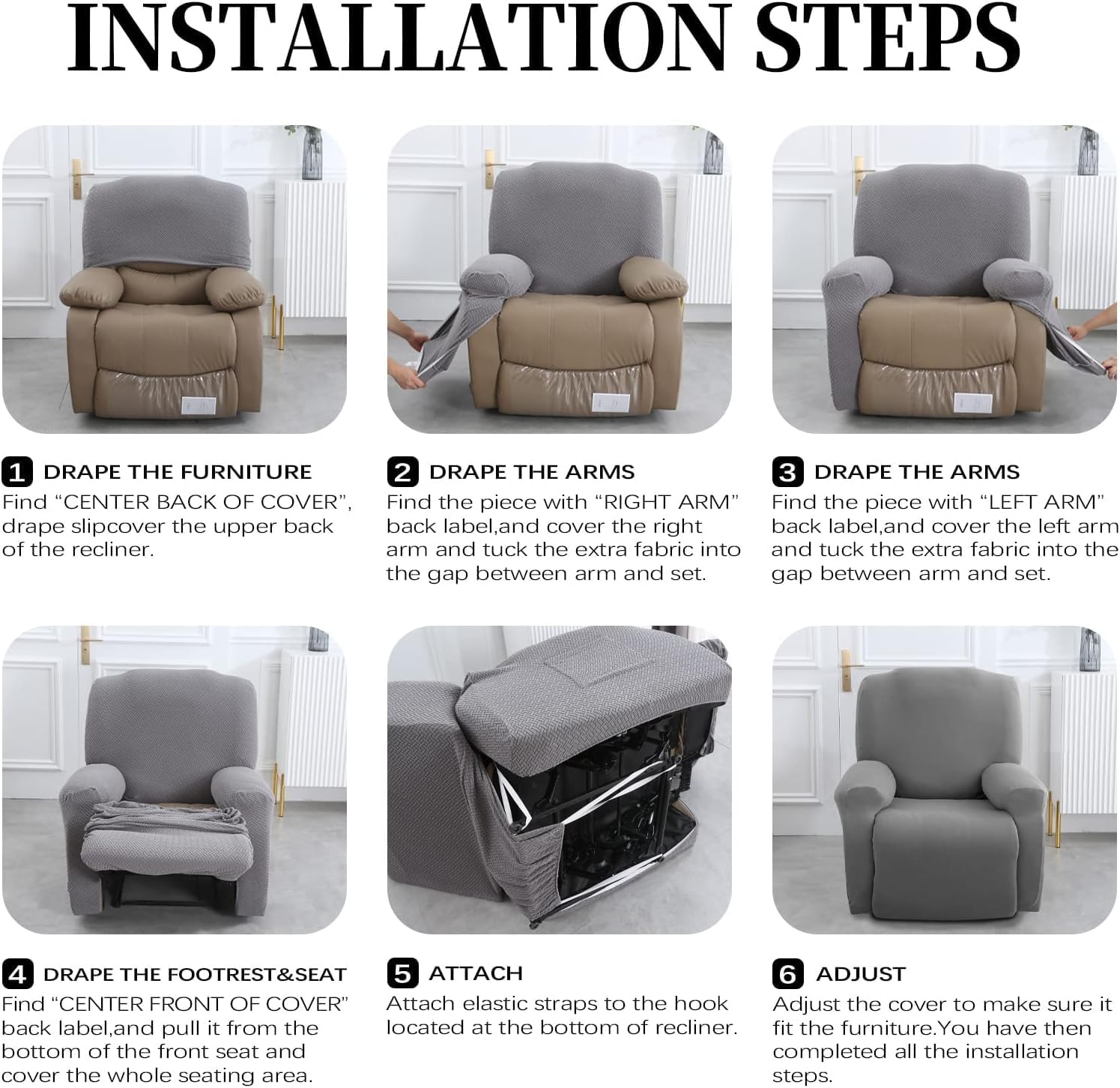 INSTALLATION STEPS

1 DRAPE THE FURNITURE
Find “CENTER BACK OF COVER”, drape slipcover the upper back of the recliner.

2 DRAPE THE ARMS
Find the piece with “RIGHT ARM” back label,and cover the right arm and tuck the extra fabric into the gap between arm and set.

3 DRAPE THE ARMS
Find the piece with “LEFT ARM” back label,and cover the left arm and tuck the extra fabric into the gap between arm and set.

4 DRAPE THE FOOTREST&SEAT
Find “CENTER FRONT OF COVER” back label,and pull it from the bottom of the front seat and cover the whole seating area.

5 ATTACH
Attach elastic straps to the hook located at the bottom of recliner.

6 ADJUST
Adjust the cover to make sure it fit the furniture.You have then completed all the installation steps.