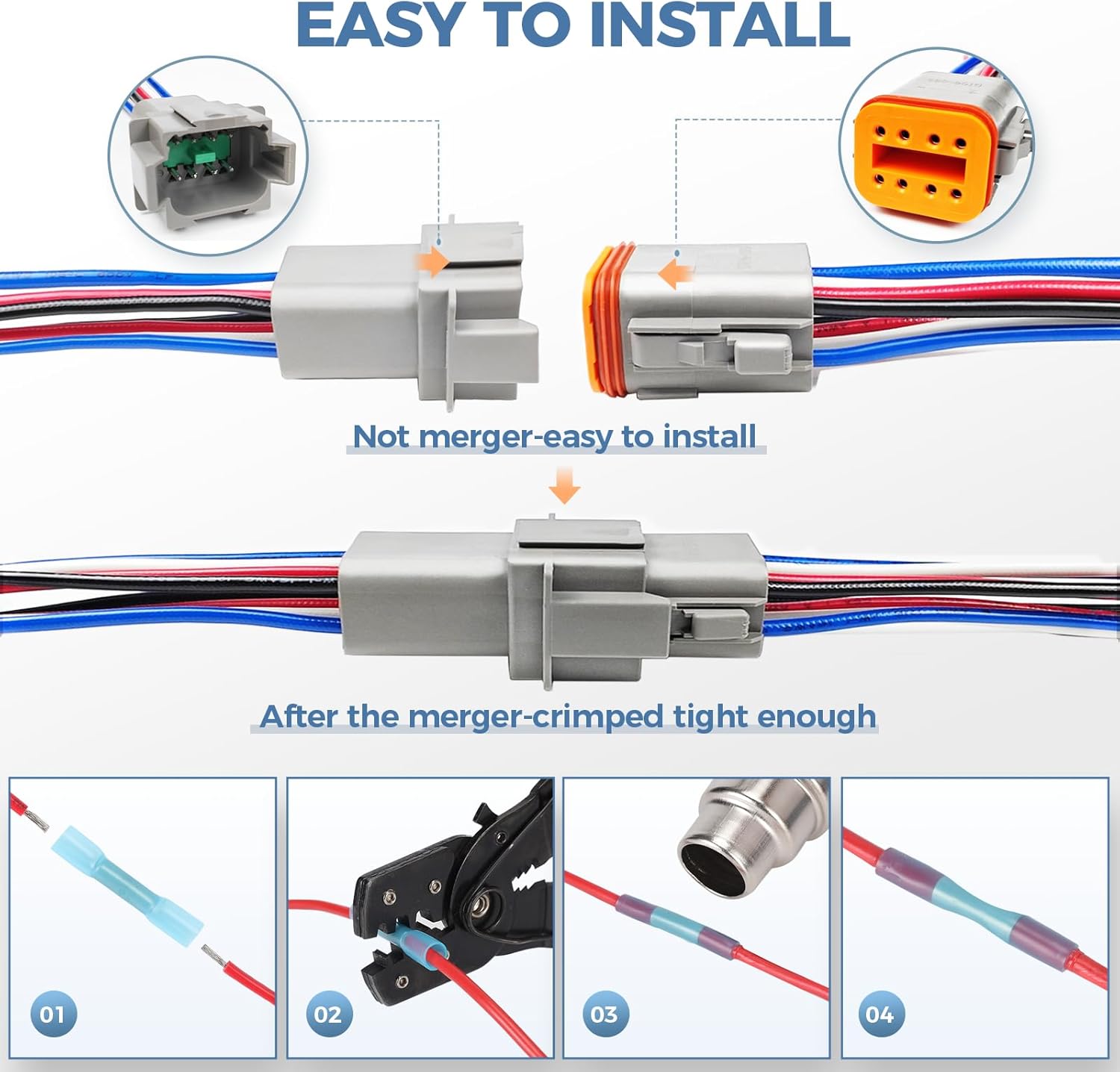 EASY TO INSTALL

Not merger-easy to install

After the merger-crimped tight enough

01

02

03

04