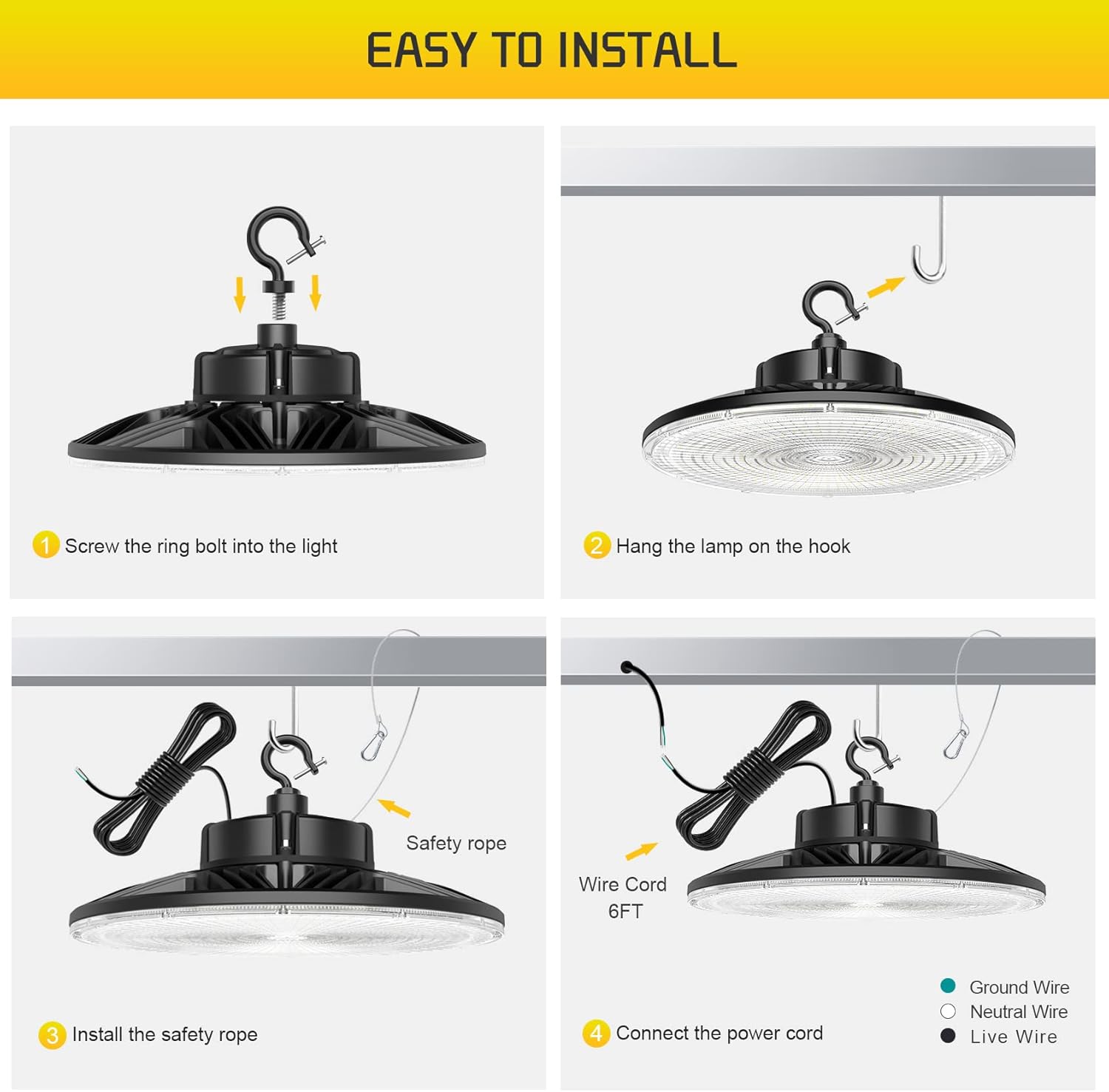 EASY TO INSTALL

1 Screw the ring bolt into the light

2 Hang the lamp on the hook

Safety rope

3 Install the safety rope

Wire Cord 6FT

4 Connect the power cord

Ground Wire
Neutral Wire
Live Wire