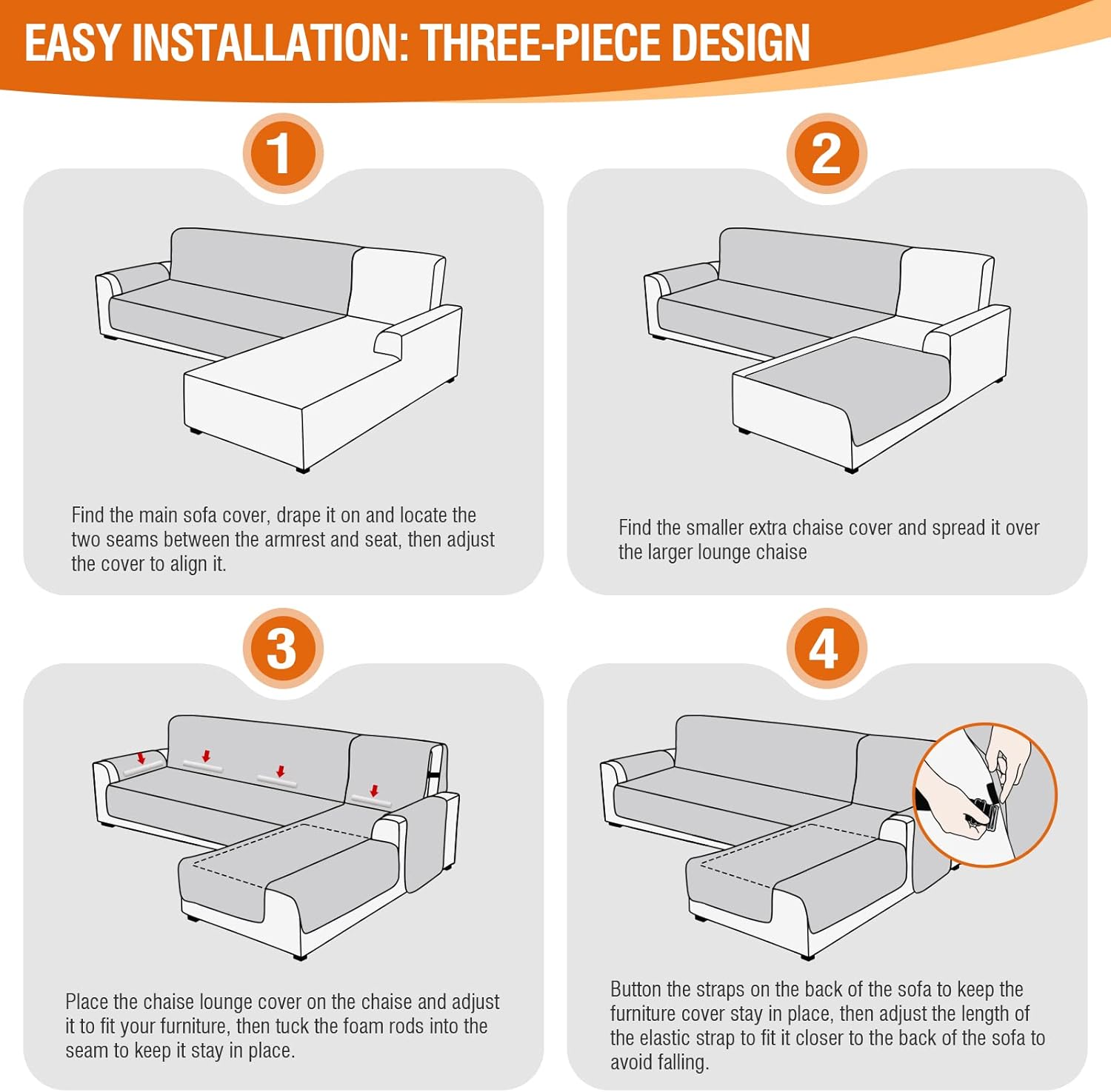 EASY INSTALLATION: THREE-PIECE DESIGN

1

Find the main sofa cover, drape it on and locate the two seams between the armrest and seat, then adjust the cover to align it.

2

Find the smaller extra chaise cover and spread it over the larger lounge chaise

3

Place the chaise lounge cover on the chaise and adjust it to fit your furniture, then tuck the foam rods into the seam to keep it stay in place.

4

Button the straps on the back of the sofa to keep the furniture cover stay in place, then adjust the length of the elastic strap to fit it closer to the back of the sofa to avoid falling.