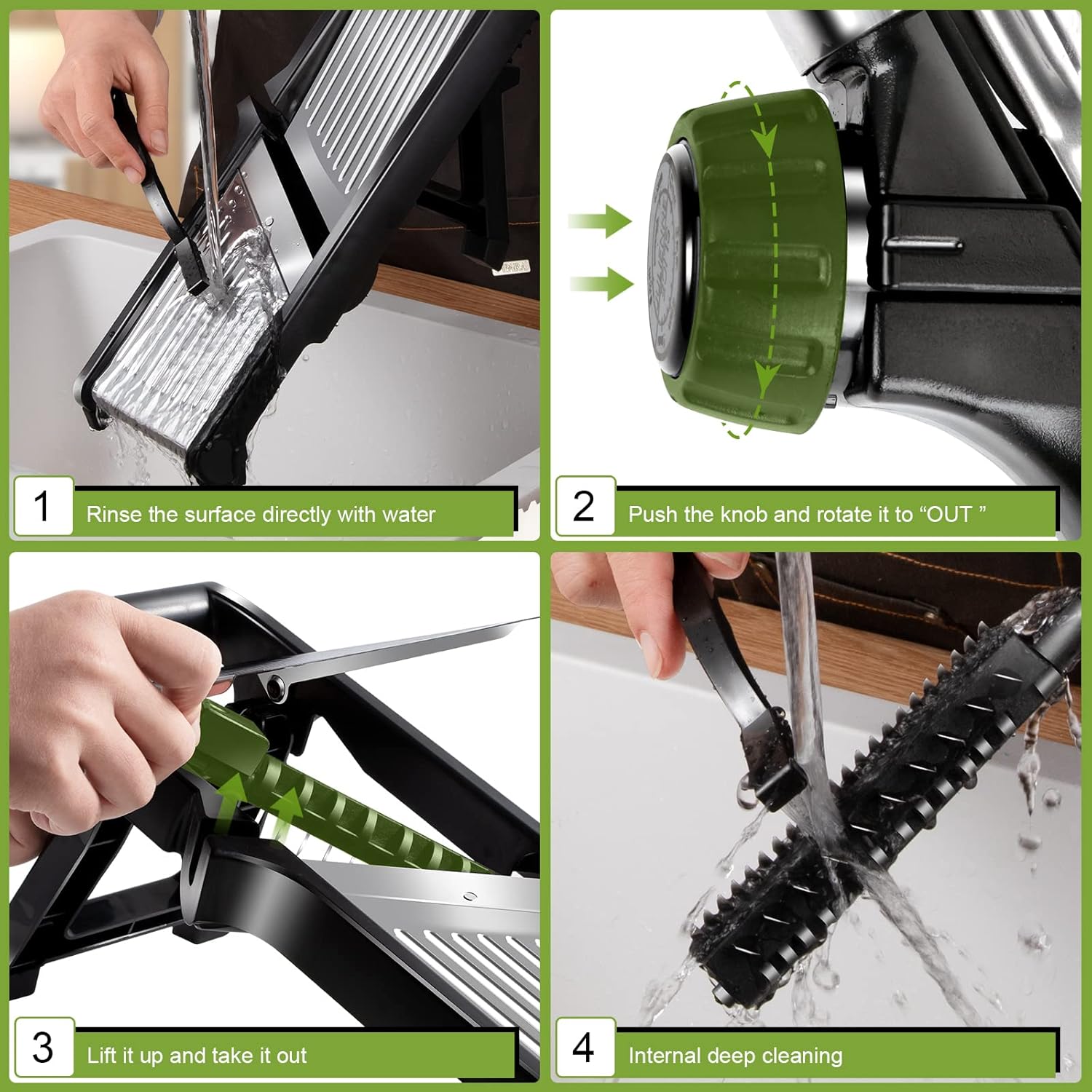 1
Rinse the surface directly with water

2
Push the knob and rotate it to “OUT ”

3
Lift it up and take it out

4
Internal deep cleaning