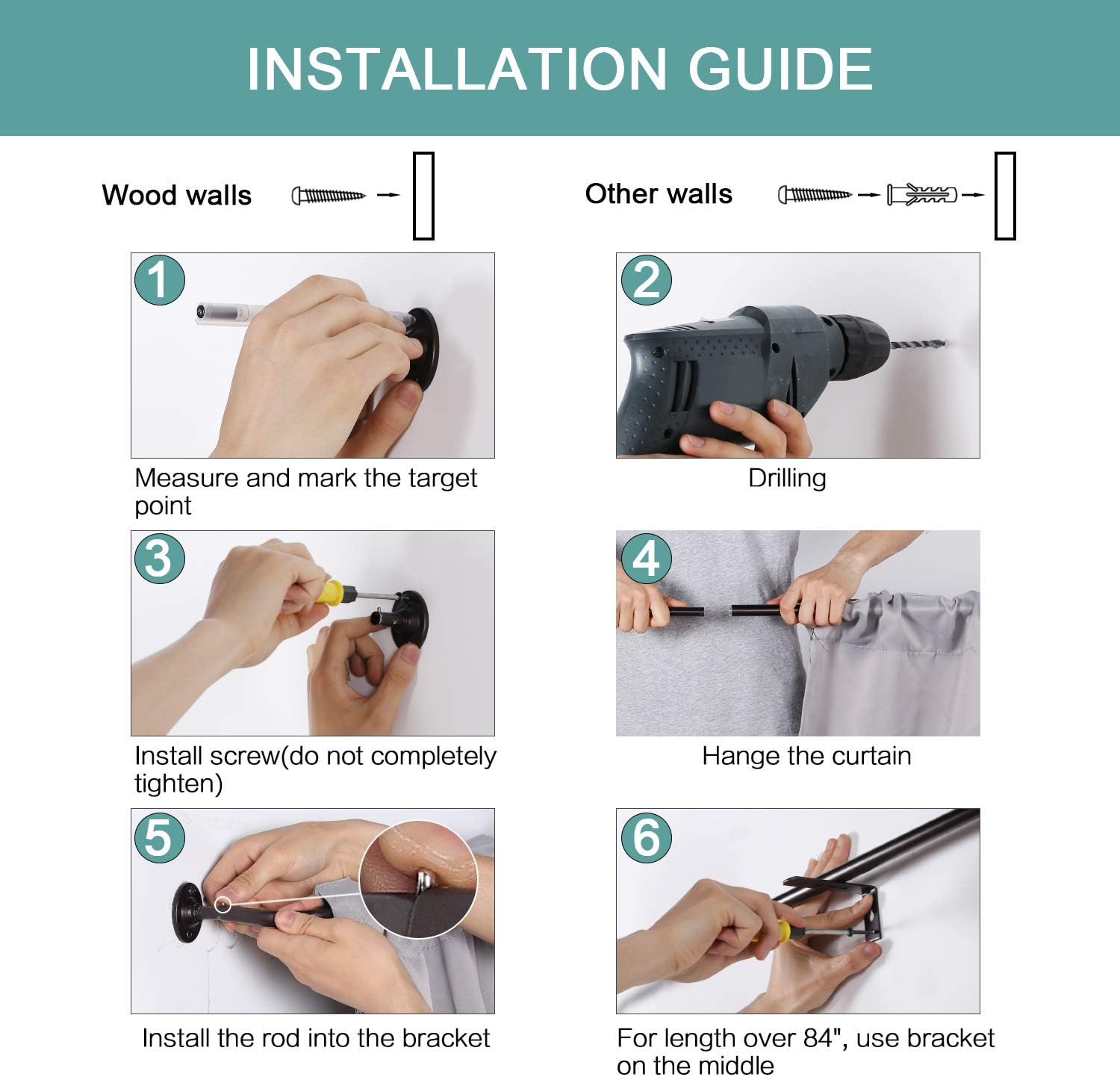 INSTALLATION GUIDE

Wood walls

Other walls

1

Measure and mark the target point

2

Drilling

3

Install screw(do not completely tighten)

4

Hange the curtain

5

Install the rod into the bracket

6

For length over 84", use bracket on the middle