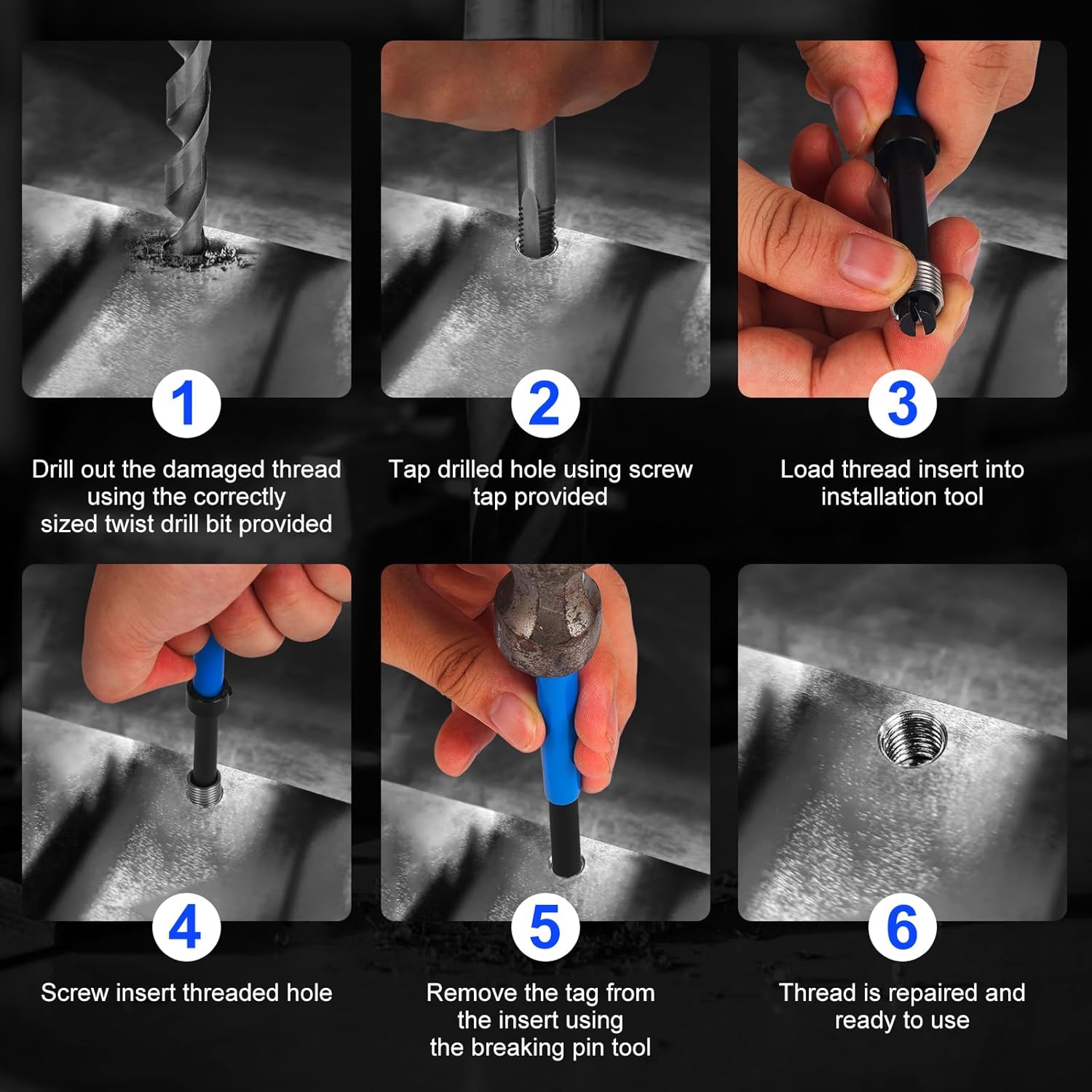 1

Drill out the damaged thread using the correctly sized twist drill bit provided

2

Tap drilled hole using screw tap provided

3

Load thread insert into installation tool

4

Screw insert threaded hole

5

Remove the tag from the insert using the breaking pin tool

6

Thread is repaired and ready to use