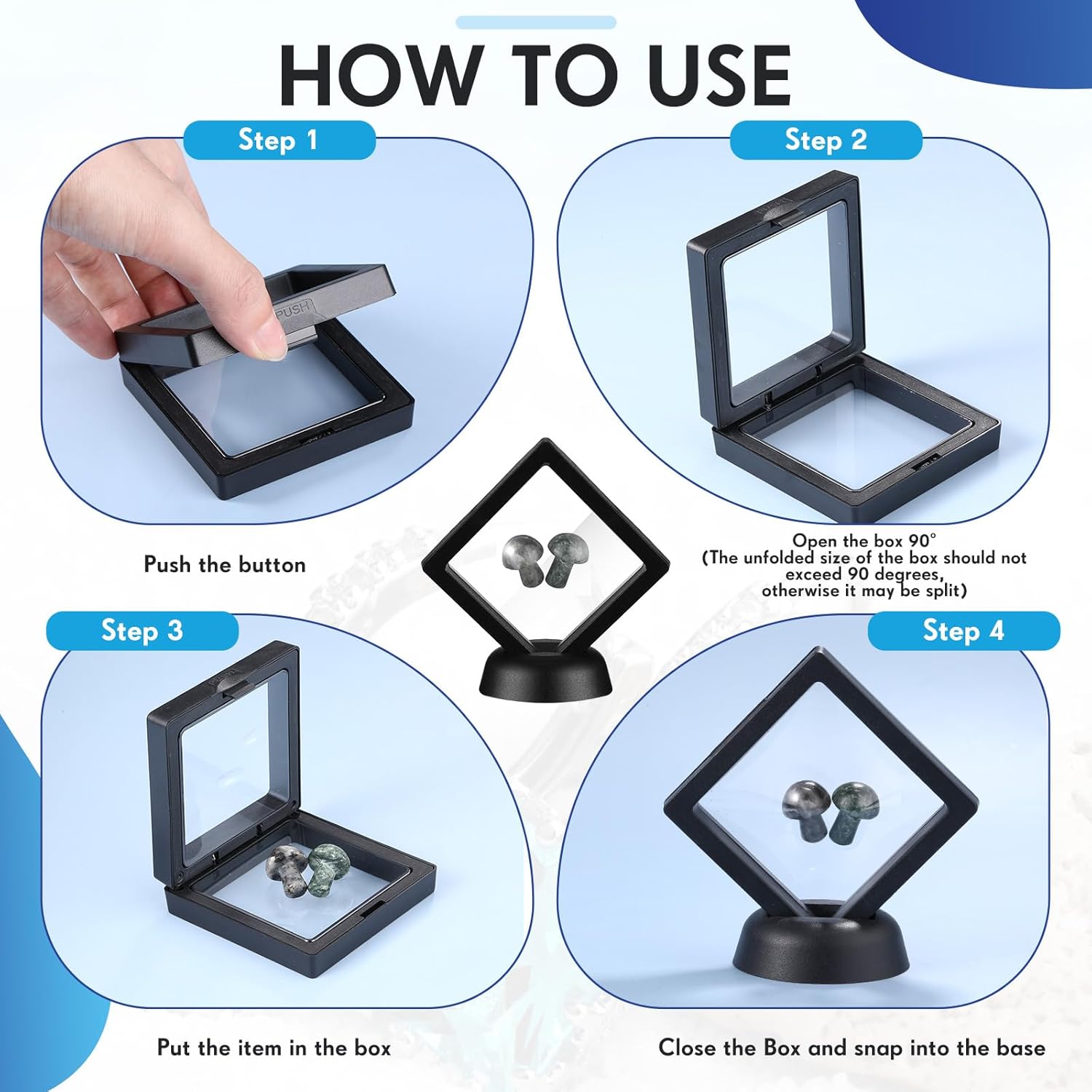 HOW TO USE

Step 1

PUSH

Push the button

Step 2

Open the box 90°
(The unfolded size of the box should not exceed 90 degrees, otherwise it may be split)

Step 3

Put the item in the box

Step 4

Close the Box and snap into the base