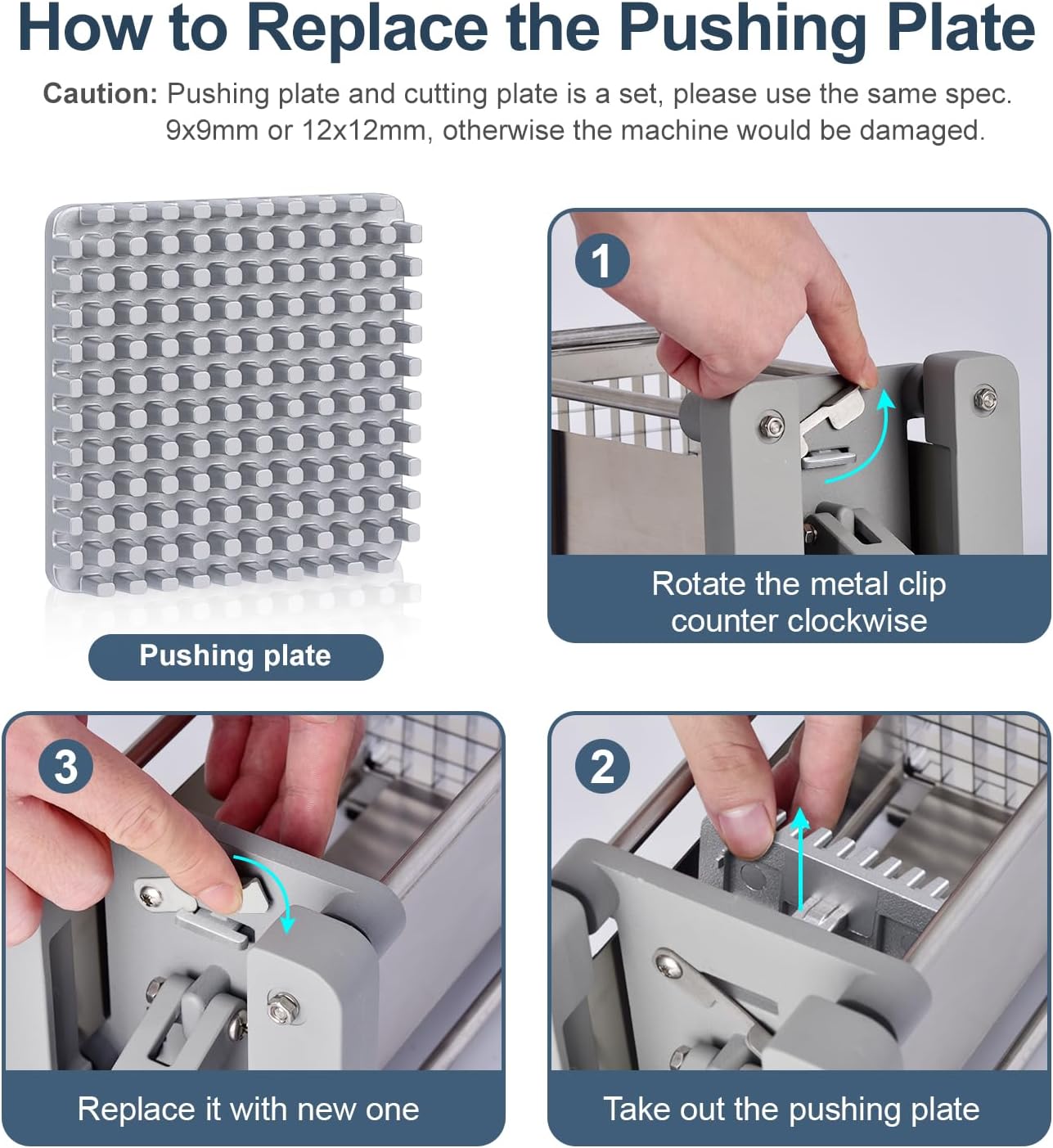 How to Replace the Pushing Plate

Caution: Pushing plate and cutting plate is a set, please use the same spec. 9x9mm or 12x12mm, otherwise the machine would be damaged.

Pushing plate

1

Rotate the metal clip counter clockwise

3

Replace it with new one

2

Take out the pushing plate