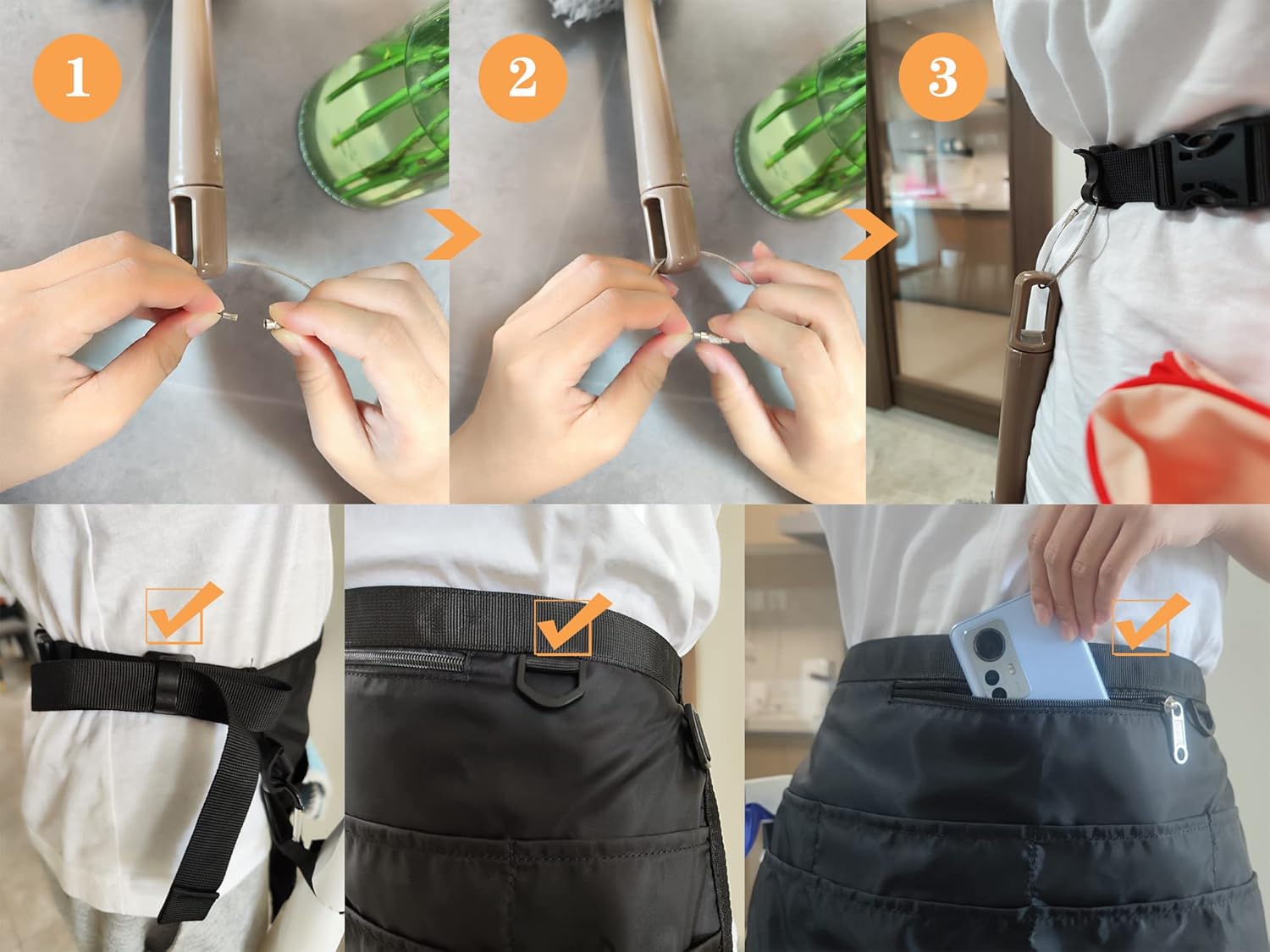 1

2

3