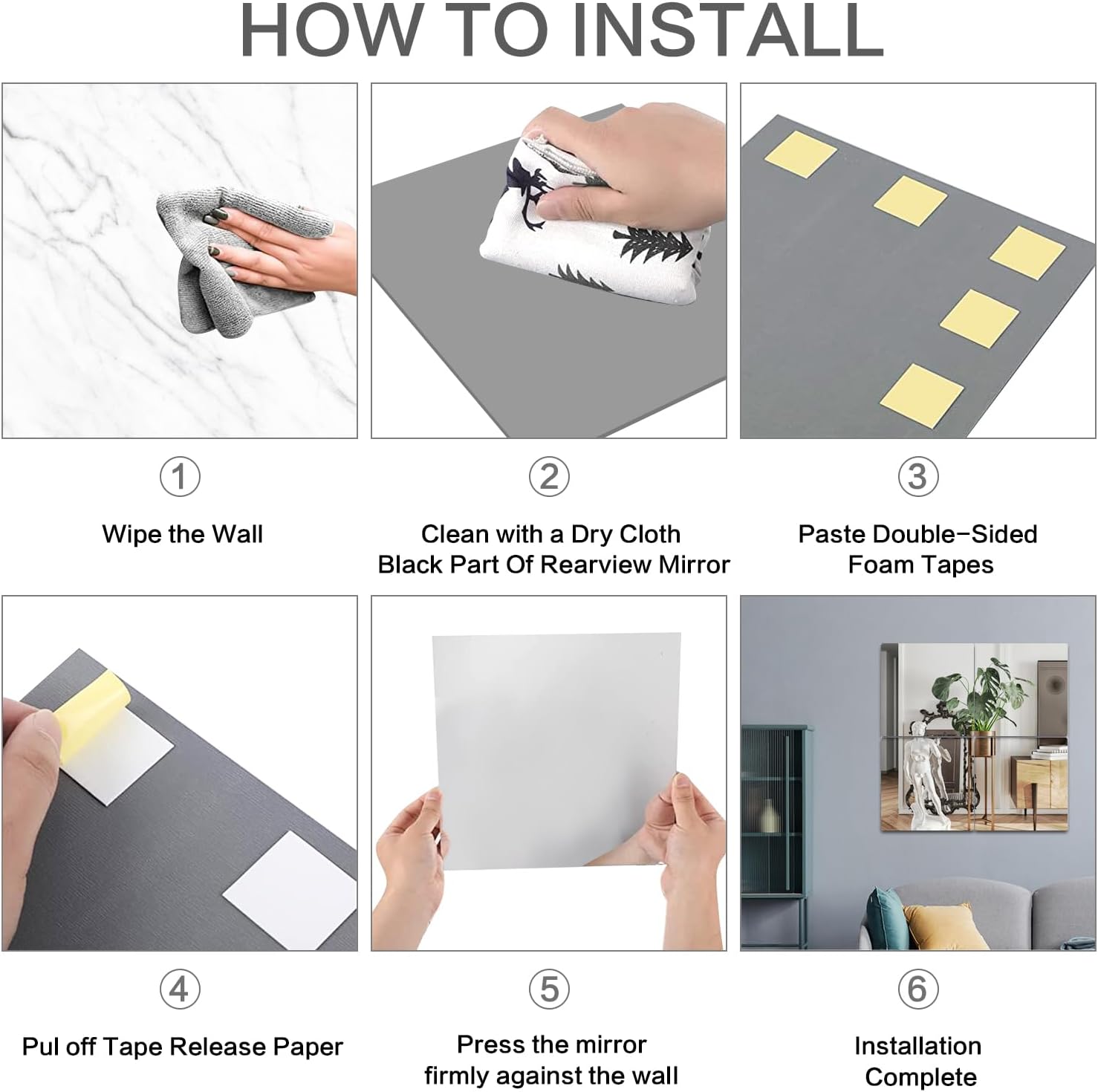 HOW TO INSTALL

①

Wipe the Wall

②

Clean with a Dry Cloth
Black Part Of Rearview Mirror

③

Paste Double-Sided
Foam Tapes

④

Pul off Tape Release Paper

⑤

Press the mirror
firmly against the wall

⑥

Installation
Complete