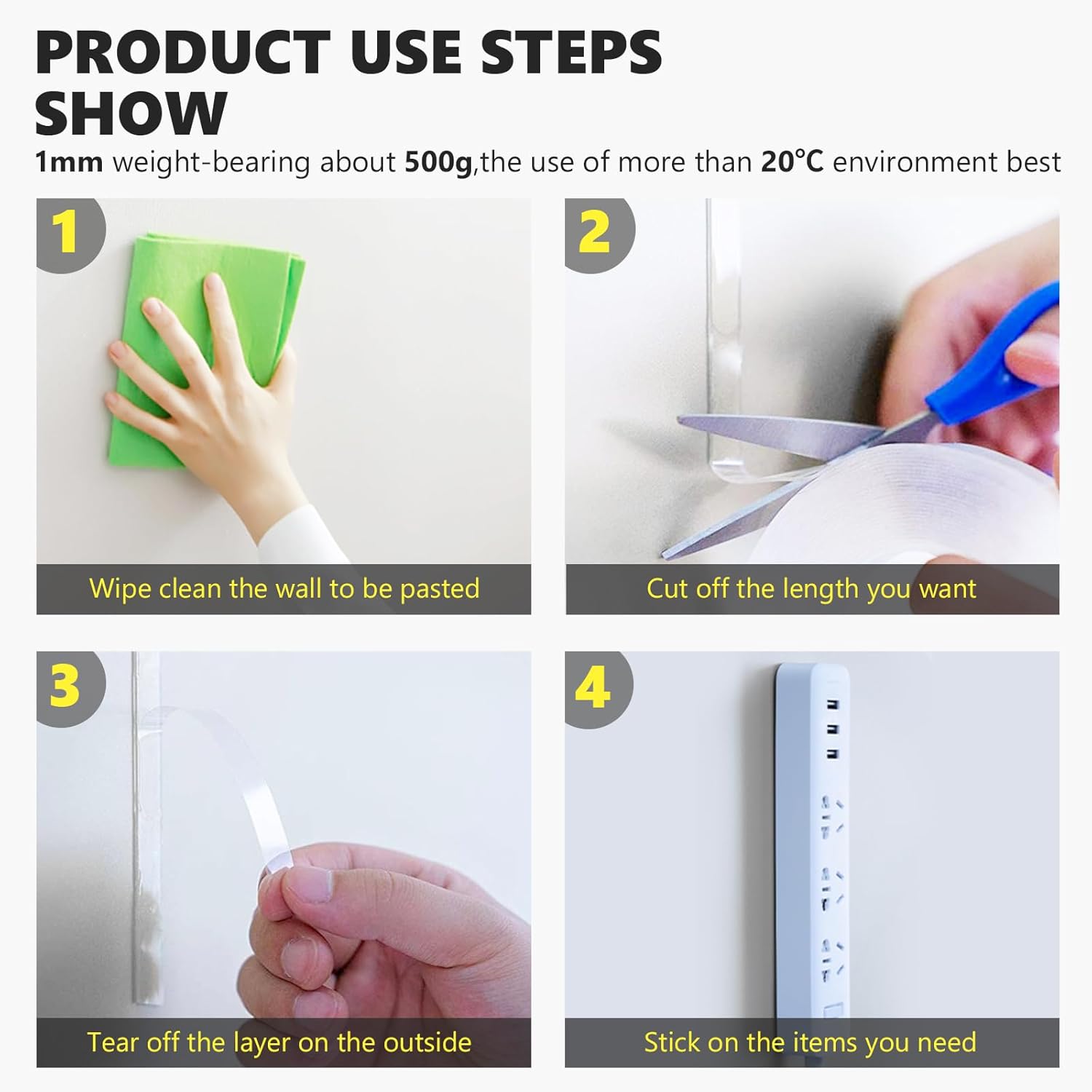 PRODUCT USE STEPS SHOW

1mm weight-bearing about 500g,the use of more than 20℃ environment best

1

Wipe clean the wall to be pasted

2

Cut off the length you want

3

Tear off the layer on the outside

4

Stick on the items you need