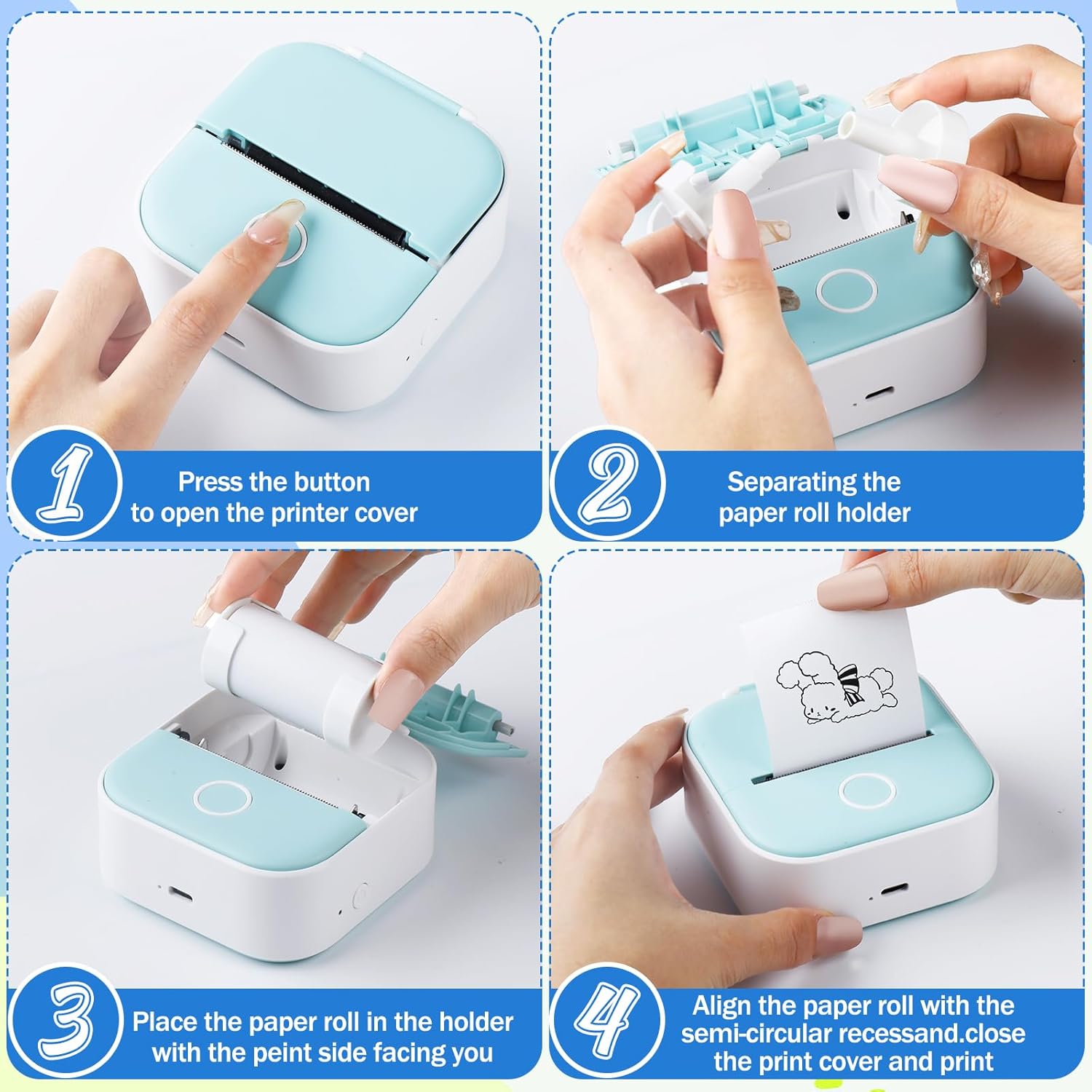 1
Press the button
to open the printer cover

2
Separating the
paper roll holder

3
Place the paper roll in the holder
with the peint side facing you

4
Align the paper roll with the
semi-circular recessand.close
the print cover and print