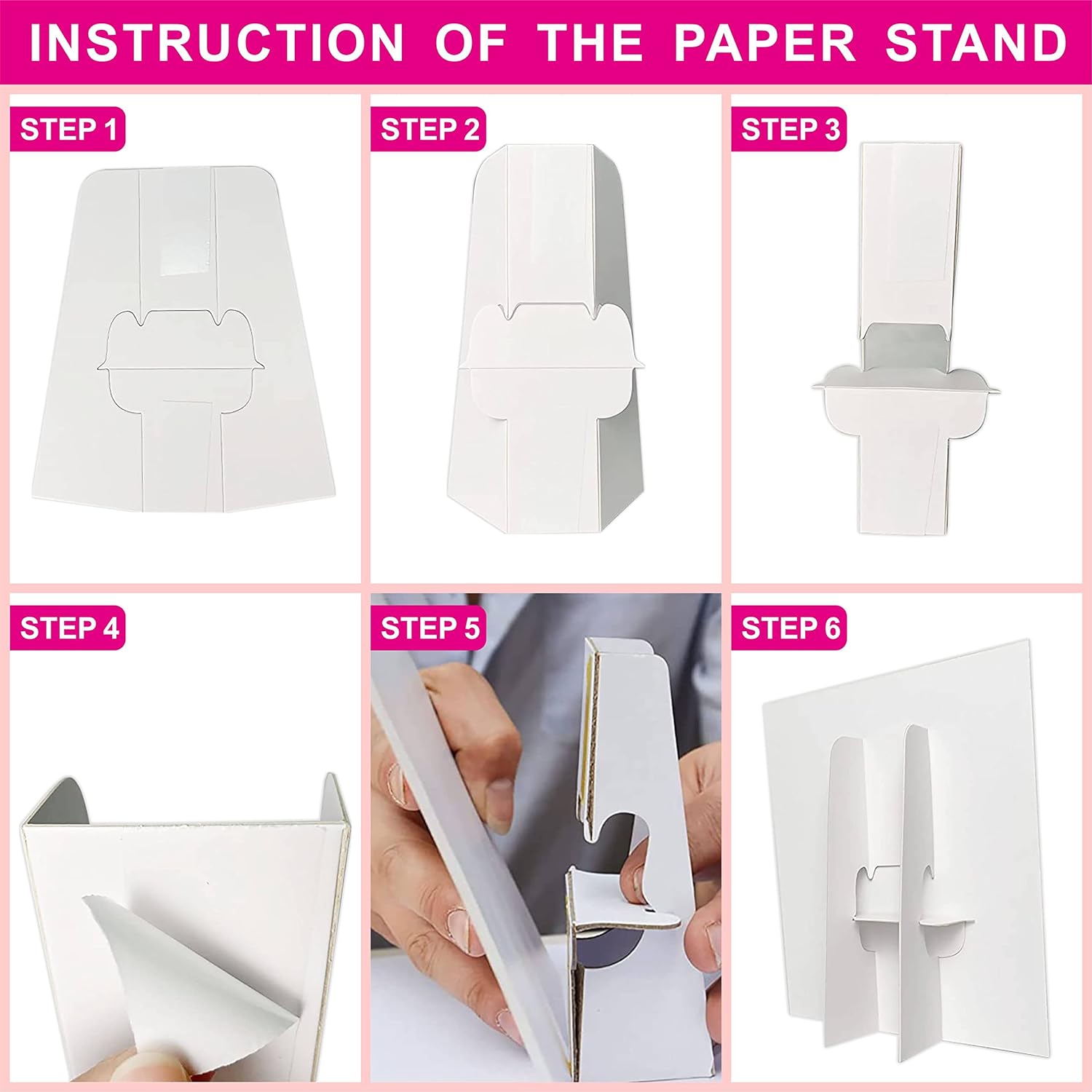 INSTRUCTION OF THE PAPER STAND

STEP 1

STEP 2

STEP 3

STEP 4

STEP 5

STEP 6