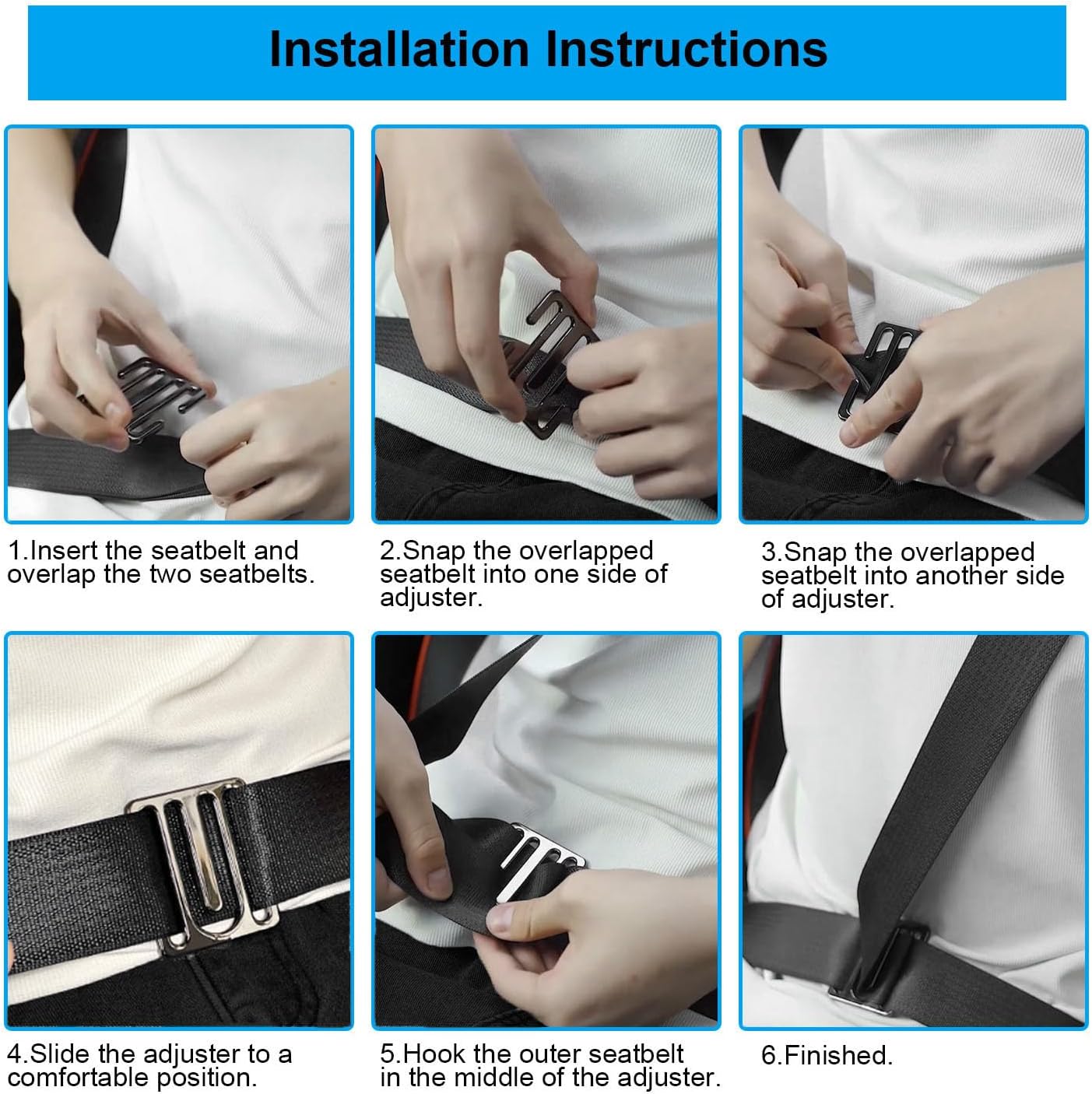 Installation Instructions

1.Insert the seatbelt and overlap the two seatbelts.

2.Snap the overlapped seatbelt into one side of adjuster.

3.Snap the overlapped seatbelt into another side of adjuster.

4.Slide the adjuster to a comfortable position.

5.Hook the outer seatbelt in the middle of the adjuster.

6.Finished.