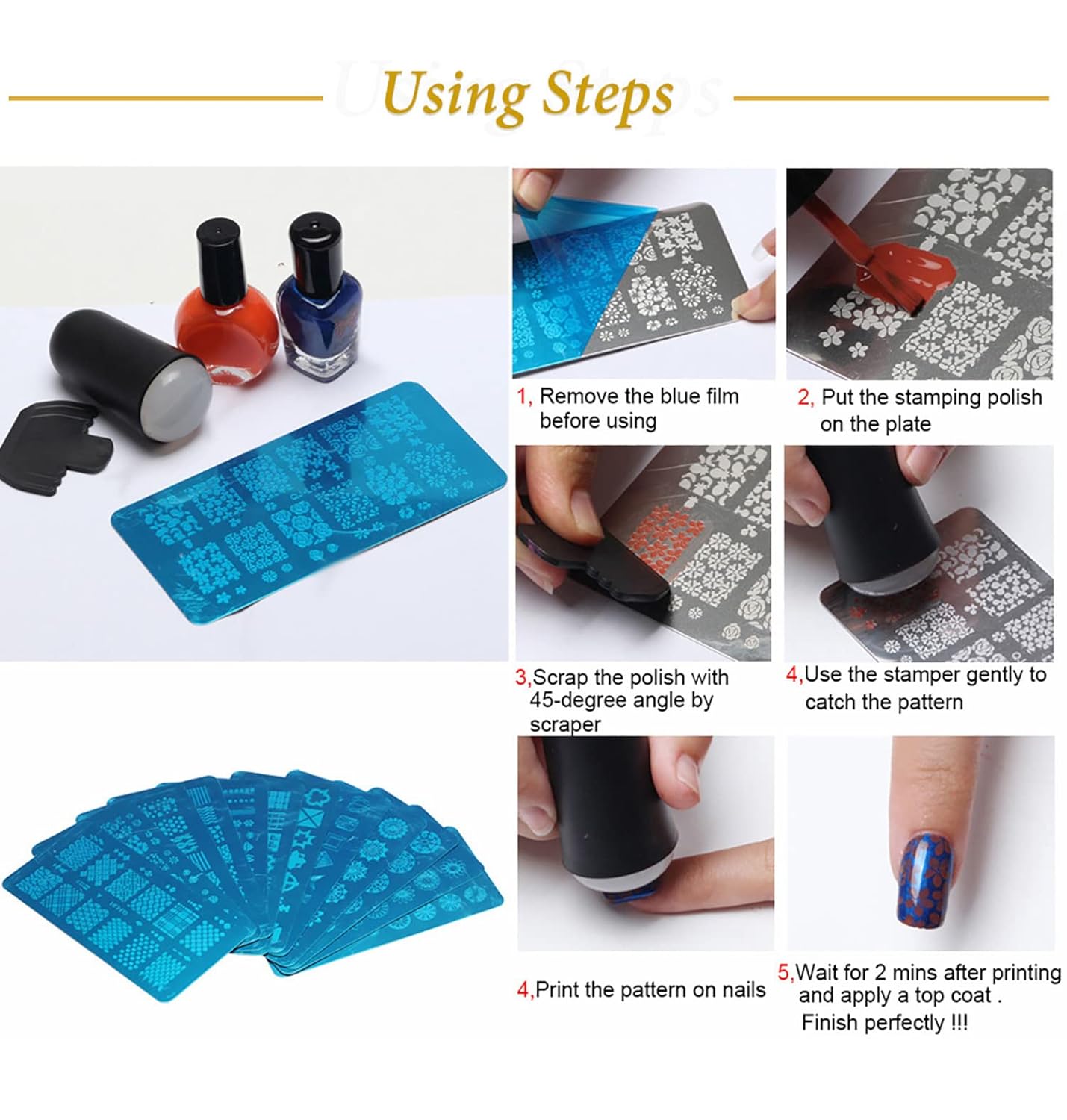 Using Steps

1, Remove the blue film before using

2, Put the stamping polish on the plate

3,Scrap the polish with 45-degree angle by scraper

4,Use the stamper gently to catch the pattern

4,Print the pattern on nails

5,Wait for 2 mins after printing and apply a top coat . Finish perfectly !!!