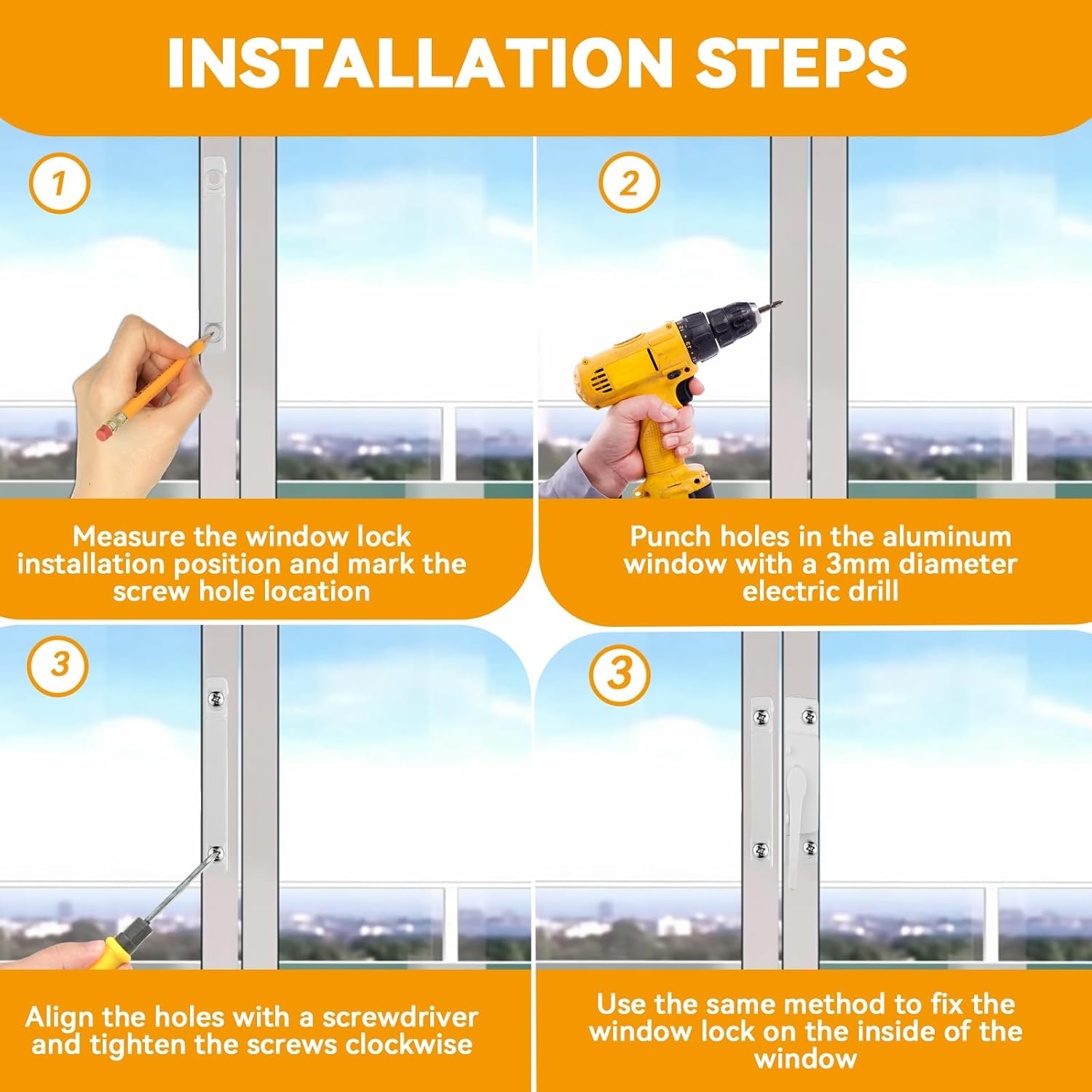 INSTALLATION STEPS

1

Measure the window lock installation position and mark the screw hole location

2

Punch holes in the aluminum window with a 3mm diameter electric drill

3

Align the holes with a screwdriver and tighten the screws clockwise

3

Use the same method to fix the window lock on the inside of the window