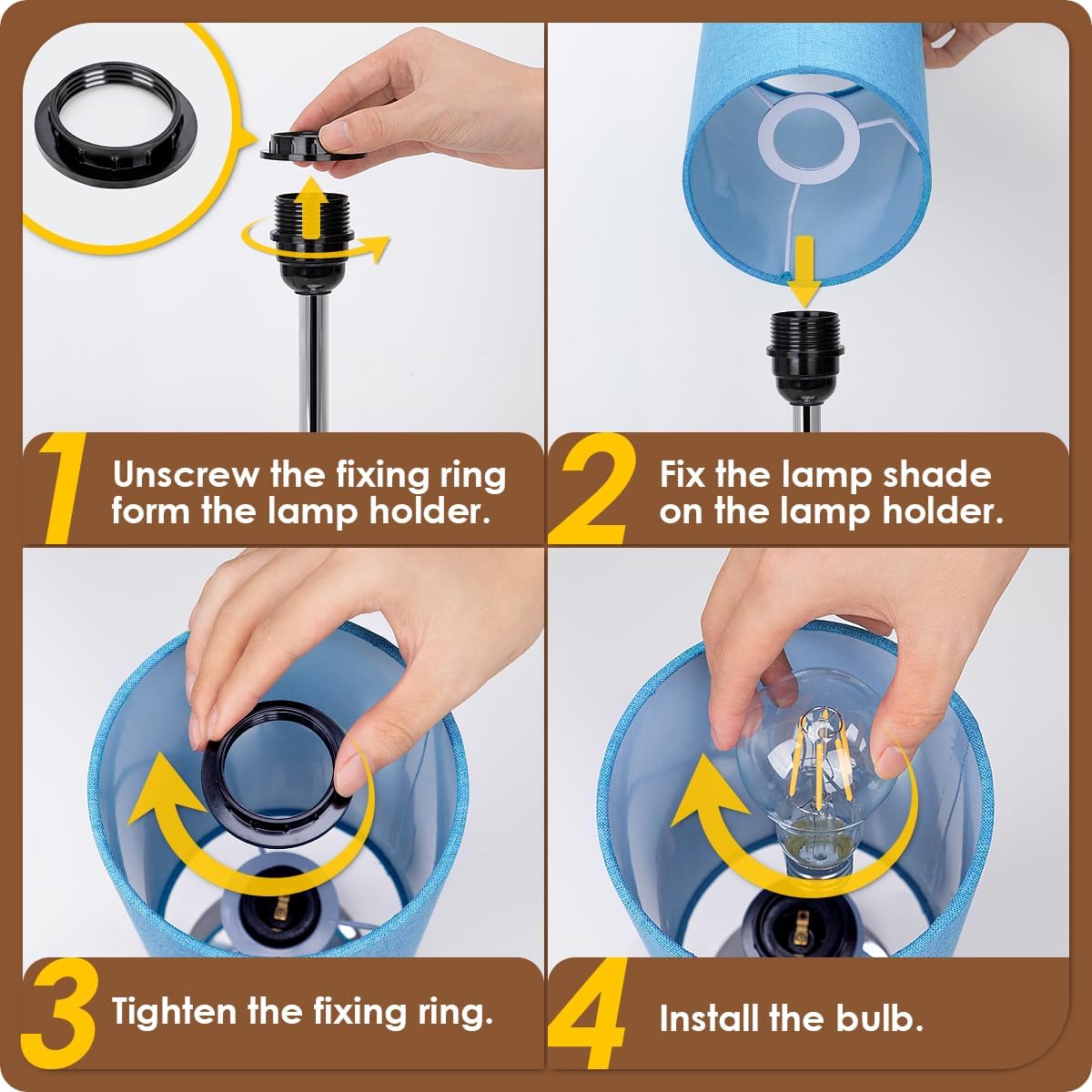 1 Unscrew the fixing ring form the lamp holder.

2 Fix the lamp shade on the lamp holder.

3 Tighten the fixing ring.

4 Install the bulb.