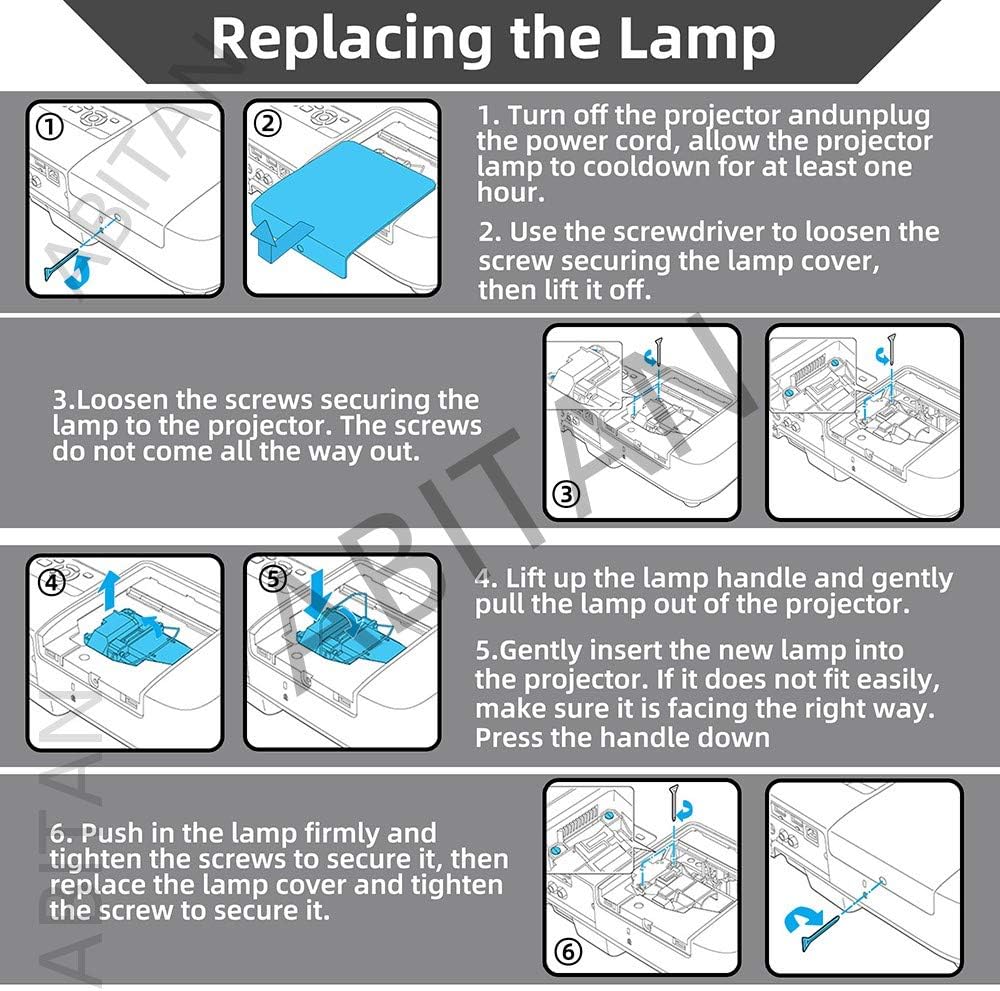 Replacing the Lamp

①

②

1. Turn off the projector andunplug the power cord, allow the projector lamp to cooldown for at least one hour.

2. Use the screwdriver to loosen the screw securing the lamp cover, then lift it off.

3.Loosen the screws securing the lamp to the projector. The screws do not come all the way out.

③

④

⑤

4. Lift up the lamp handle and gently pull the lamp out of the projector.

5.Gently insert the new lamp into the projector. If it does not fit easily, make sure it is facing the right way. Press the handle down

6. Push in the lamp firmly and tighten the screws to secure it, then replace the lamp cover and tighten the screw to secure it.

⑥

ABITAN

ABITAN

ABITAN