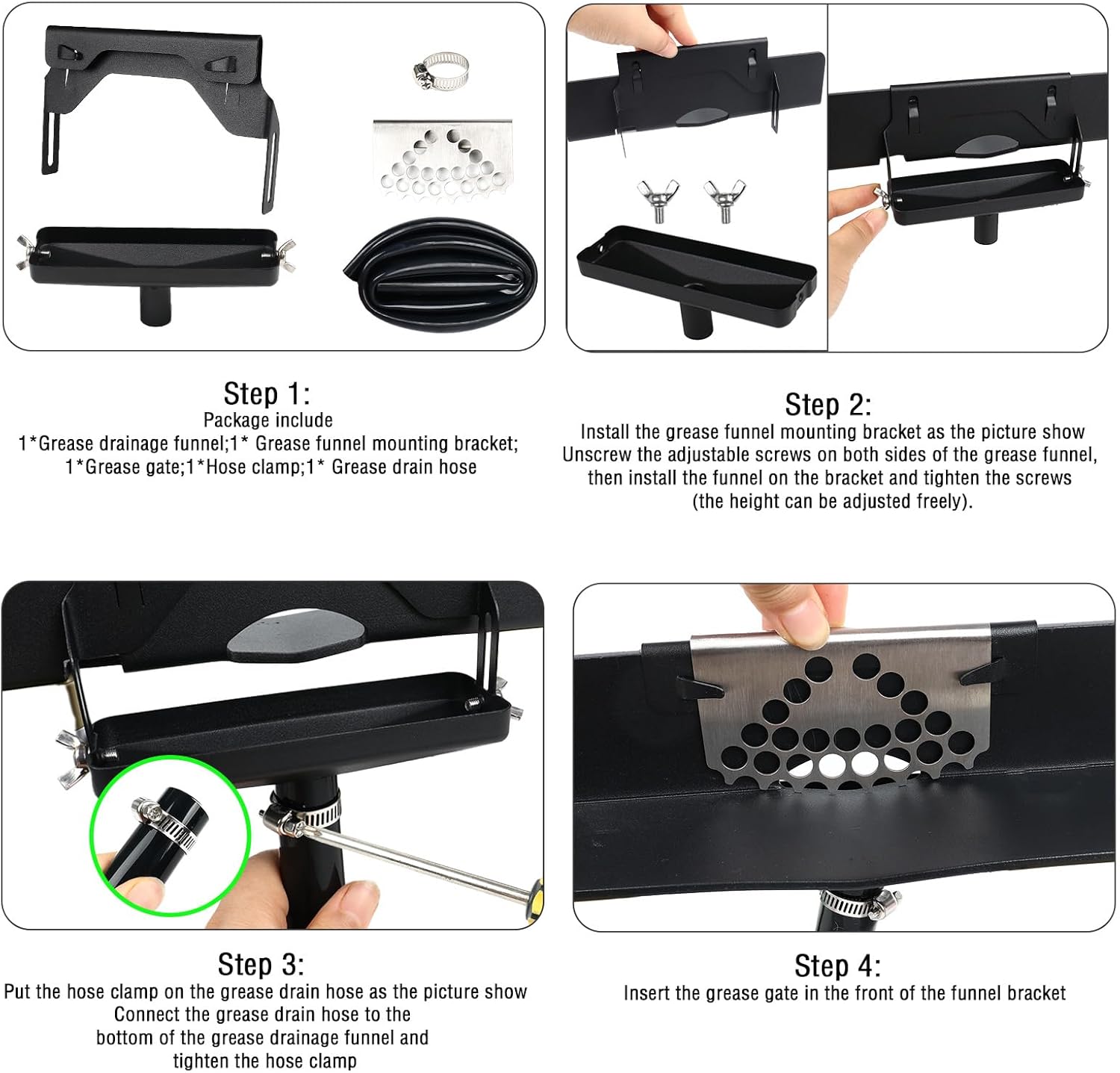 Step 1:
Package include
1*Grease drainage funnel;1* Grease funnel mounting bracket;
1*Grease gate;1*Hose clamp;1* Grease drain hose

Step 2:
Install the grease funnel mounting bracket as the picture show
Unscrew the adjustable screws on both sides of the grease funnel,
then install the funnel on the bracket and tighten the screws
(the height can be adjusted freely).

Step 3:
Put the hose clamp on the grease drain hose as the picture show
Connect the grease drain hose to the
bottom of the grease drainage funnel and
tighten the hose clamp

Step 4:
Insert the grease gate in the front of the funnel bracket