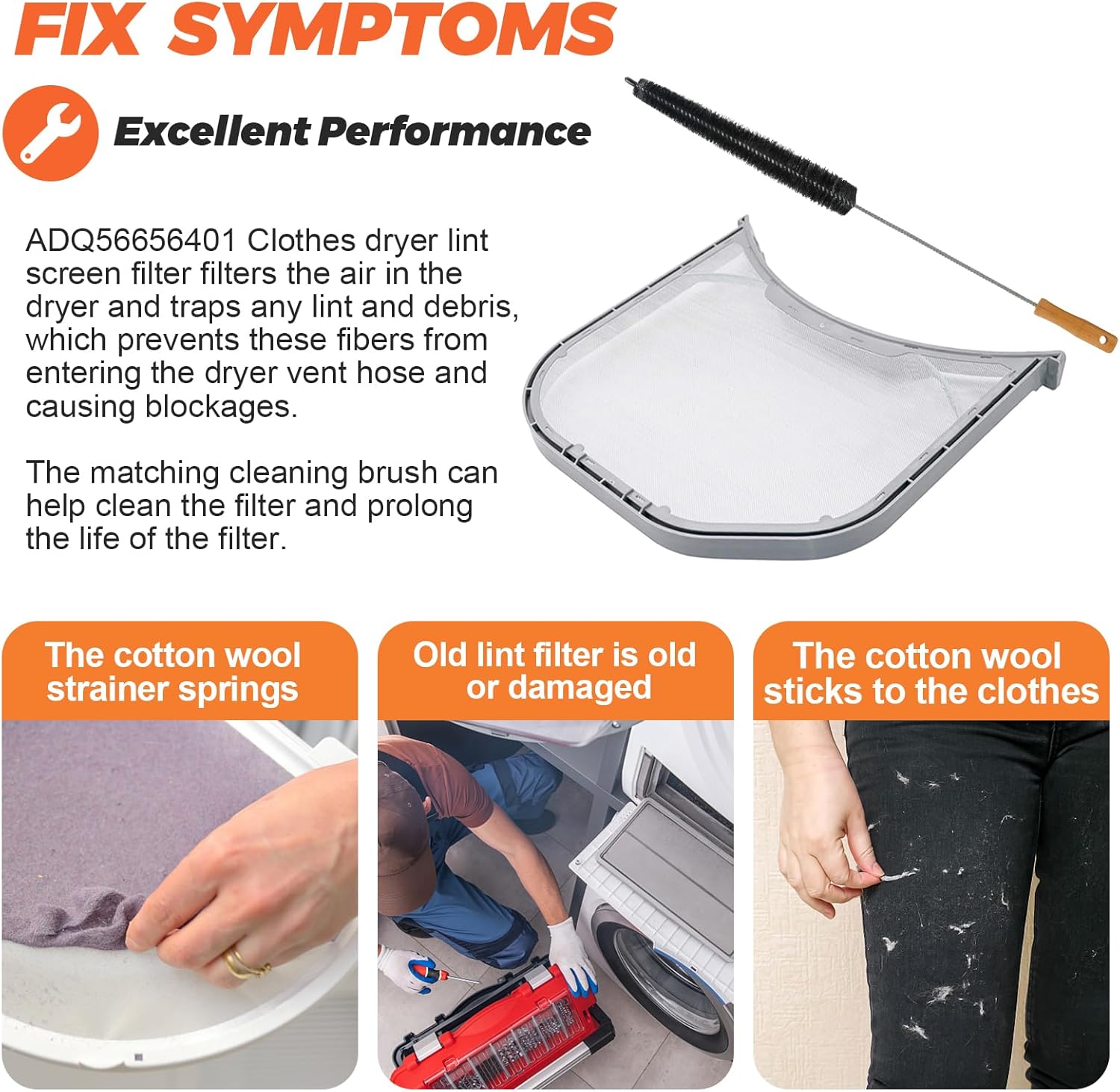 FIX SYMPTOMS

Excellent Performance

ADQ56656401 Clothes dryer lint screen filter filters the air in the dryer and traps any lint and debris, which prevents these fibers from entering the dryer vent hose and causing blockages.

The matching cleaning brush can help clean the filter and prolong the life of the filter.

The cotton wool strainer springs

Old lint filter is old or damaged

The cotton wool sticks to the clothes