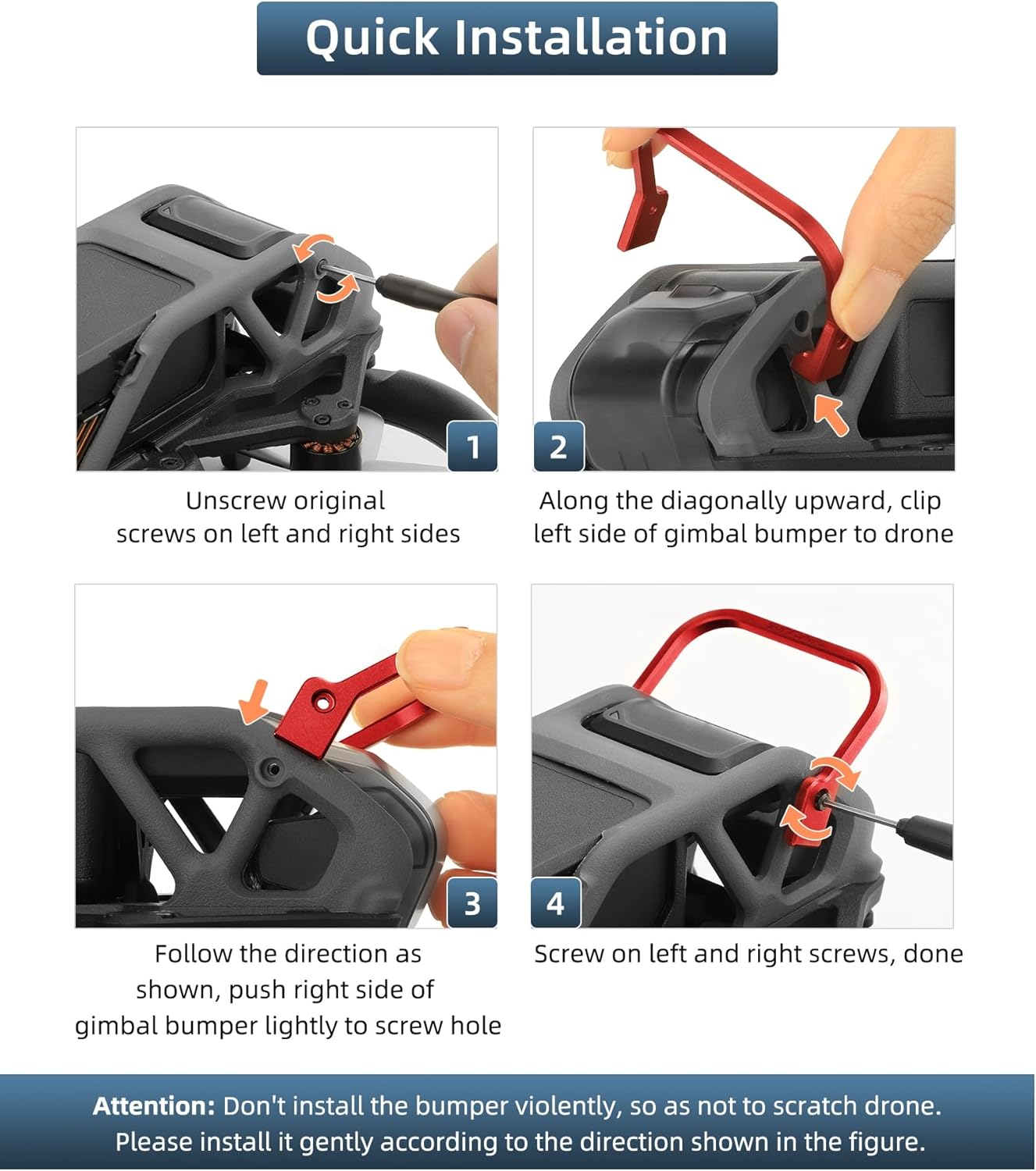 Quick Installation

1

Unscrew original screws on left and right sides

2

Along the diagonally upward, clip left side of gimbal bumper to drone

3

Follow the direction as shown, push right side of gimbal bumper lightly to screw hole

4

Screw on left and right screws, done

Attention: Don't install the bumper violently, so as not to scratch drone. Please install it gently according to the direction shown in the figure.