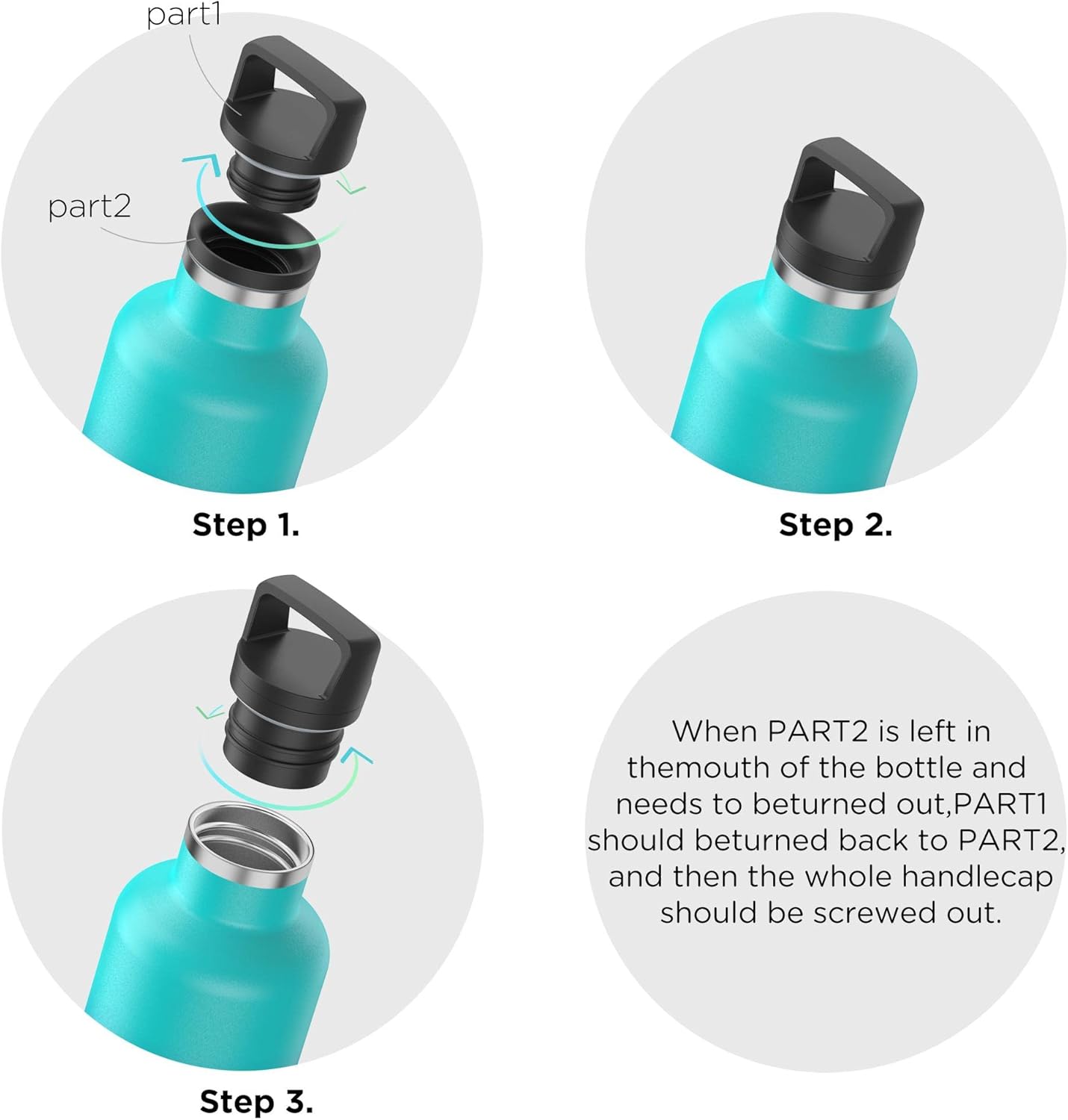 part1

part2

Step 1.

Step 2.

Step 3.

When PART2 is left in themouth of the bottle and needs to beturned out,PART1 should beturned back to PART2, and then the whole handlecap should be screwed out.