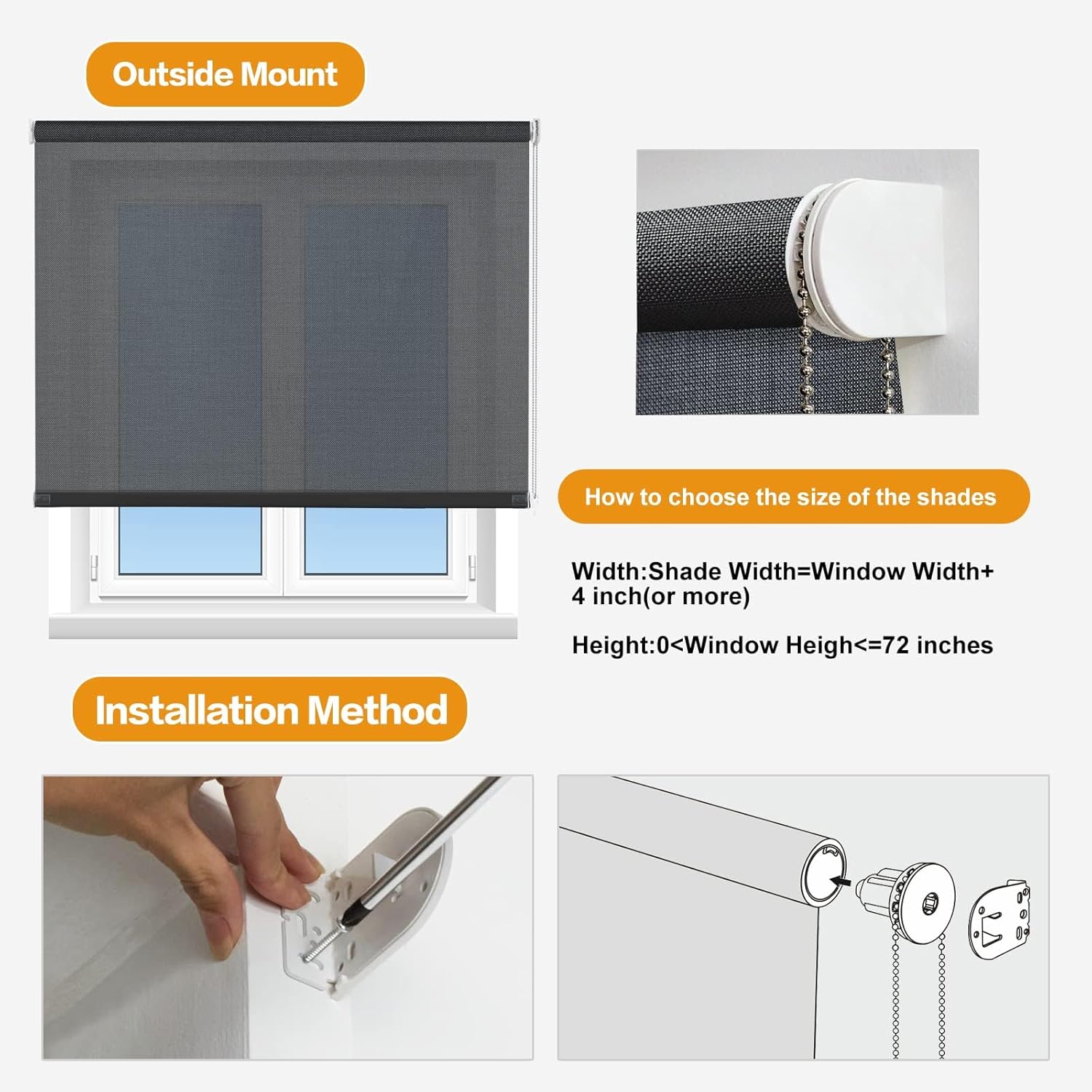 Outside Mount

How to choose the size of the shades

Width:Shade Width=Window Width+ 4 inch(or more)

Height:0<Window Heigh<=72 inches

Installation Method