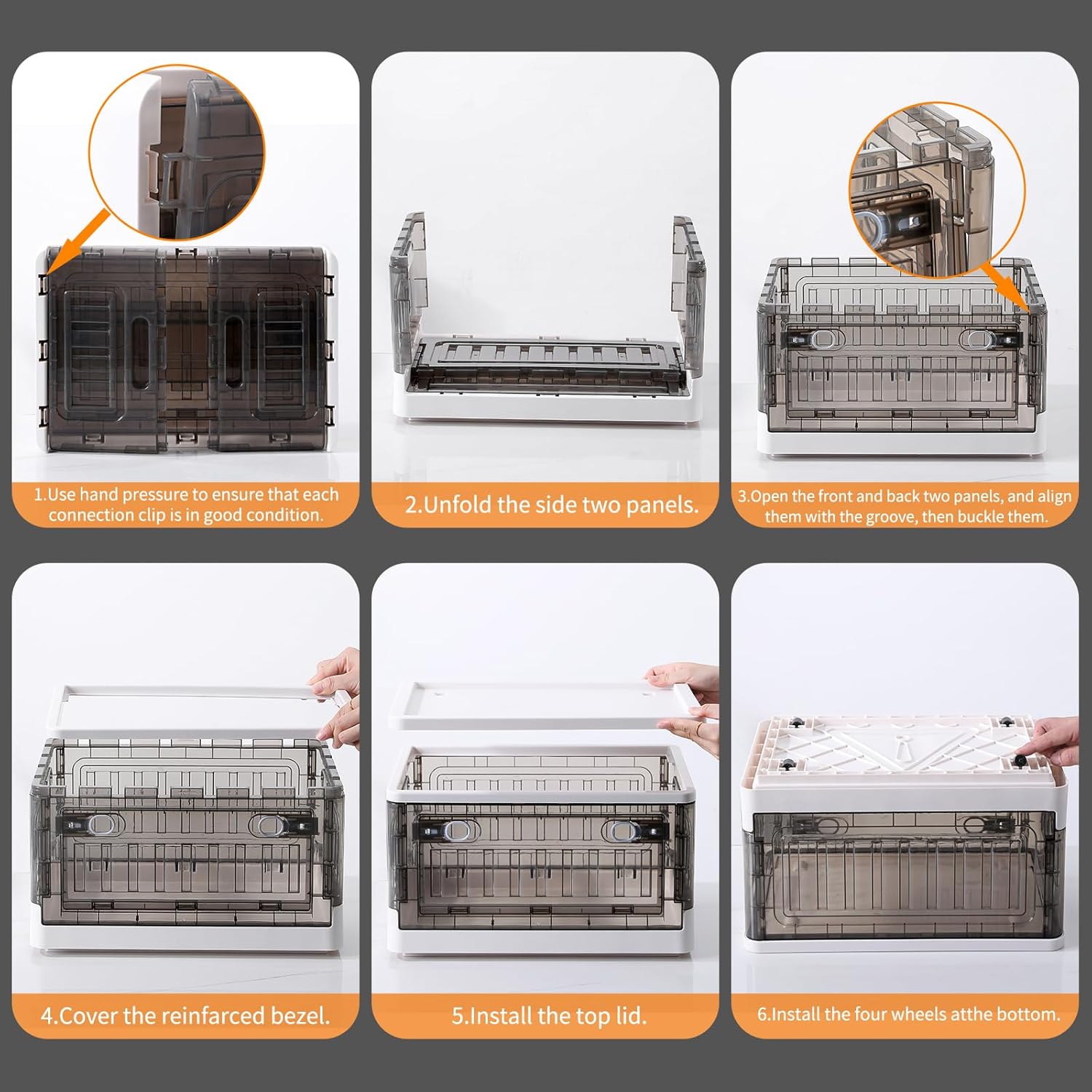 1.Use hand pressure to ensure that each connection clip is in good condition.

2.Unfold the side two panels.

3.Open the front and back two panels, and align them with the groove, then buckle them.

4.Cover the reinfarced bezel.

5.Install the top lid.

6.Install the four wheels atthe bottom.