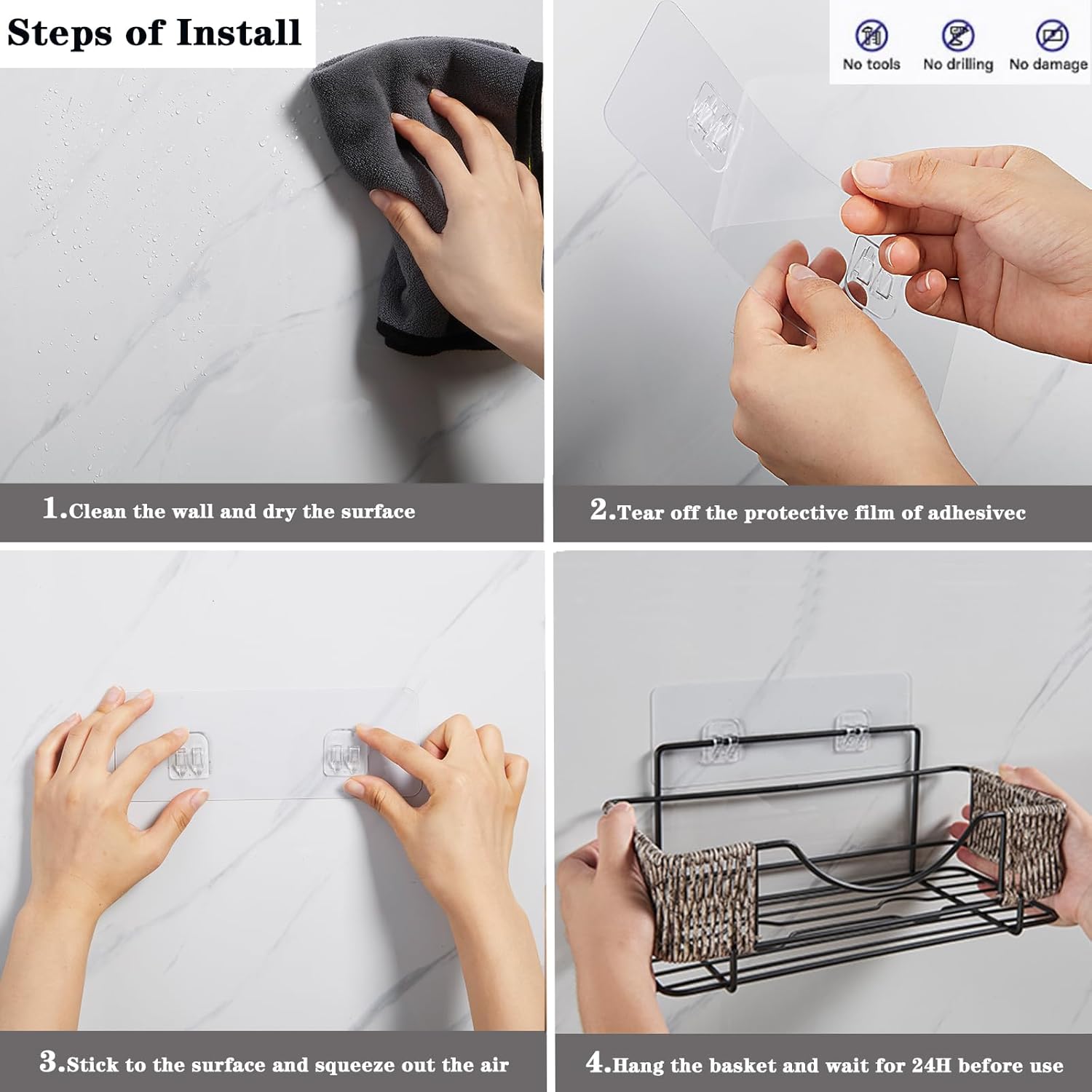 Steps of Install

No tools No drilling No damage

1.Clean the wall and dry the surface

2.Tear off the protective film of adhesivec

3.Stick to the surface and squeeze out the air

4.Hang the basket and wait for 24H before use