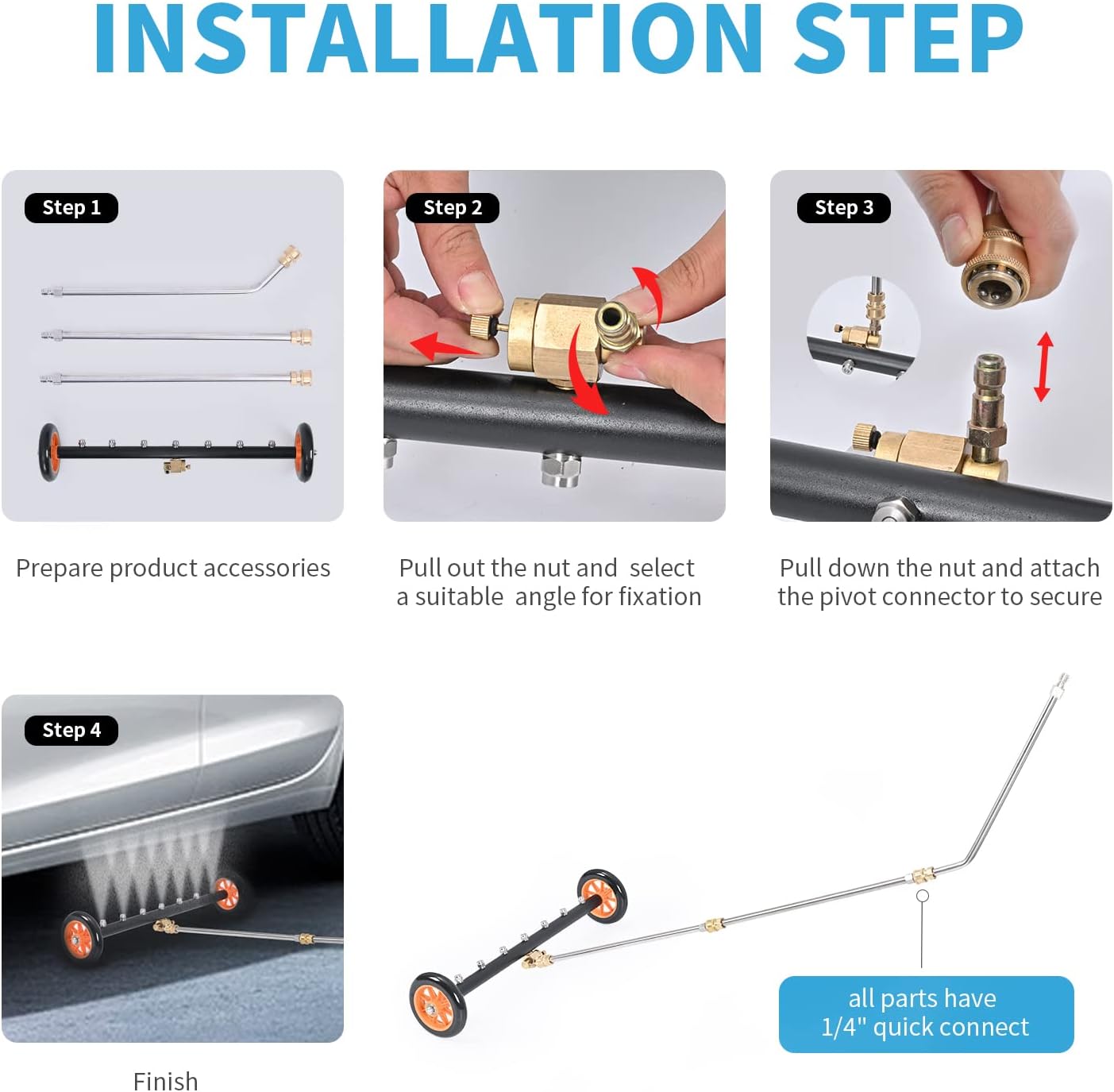 INSTALLATION STEP

Step 1

Prepare product accessories

Step 2

Pull out the nut and select a suitable angle for fixation

Step 3

Pull down the nut and attach the pivot connector to secure

Step 4

Finish

all parts have 1/4" quick connect