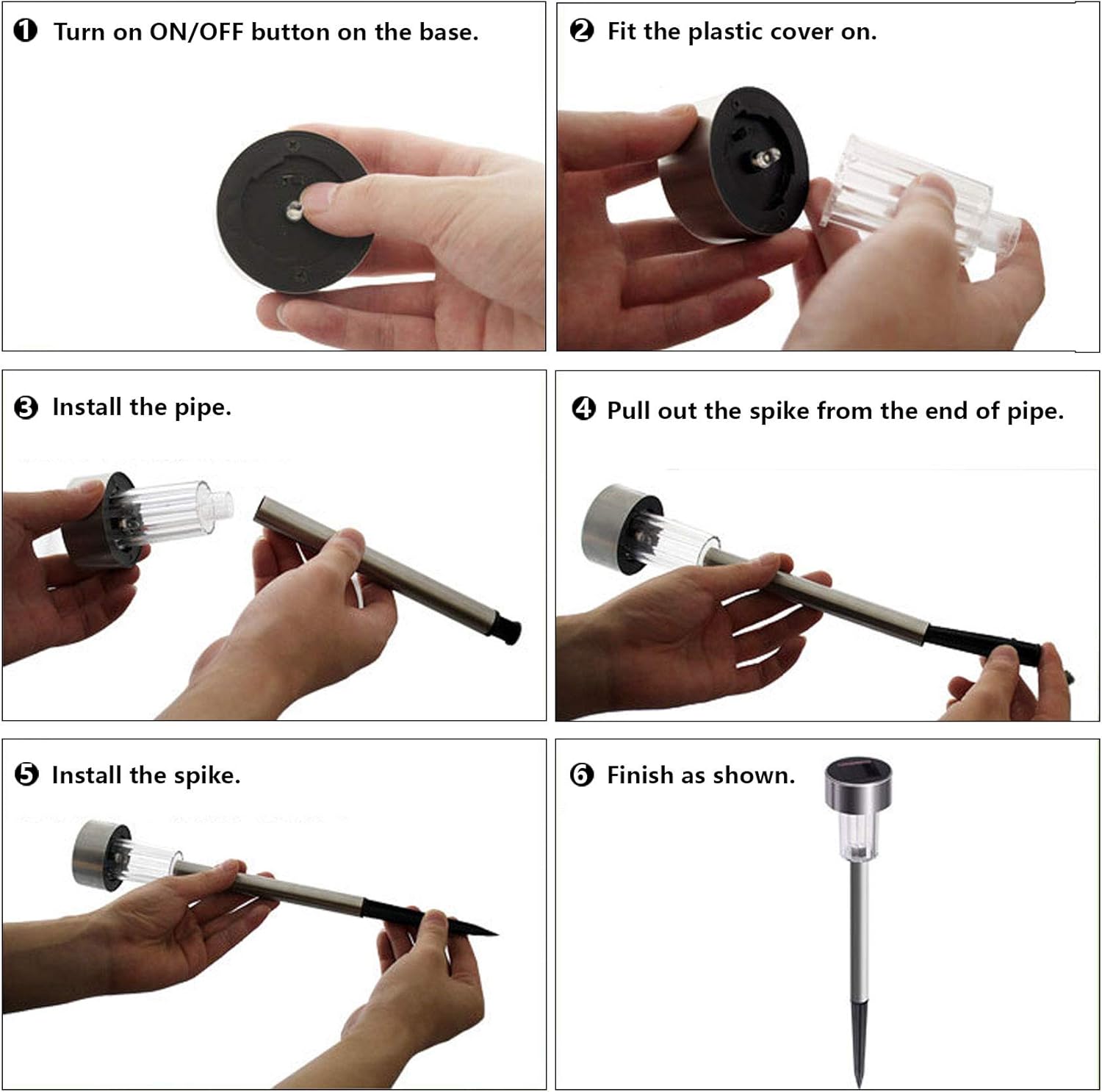 ❶ Turn on ON/OFF button on the base.

❷ Fit the plastic cover on.

❸ Install the pipe.

❹ Pull out the spike from the end of pipe.

❺ Install the spike.

❻ Finish as shown.