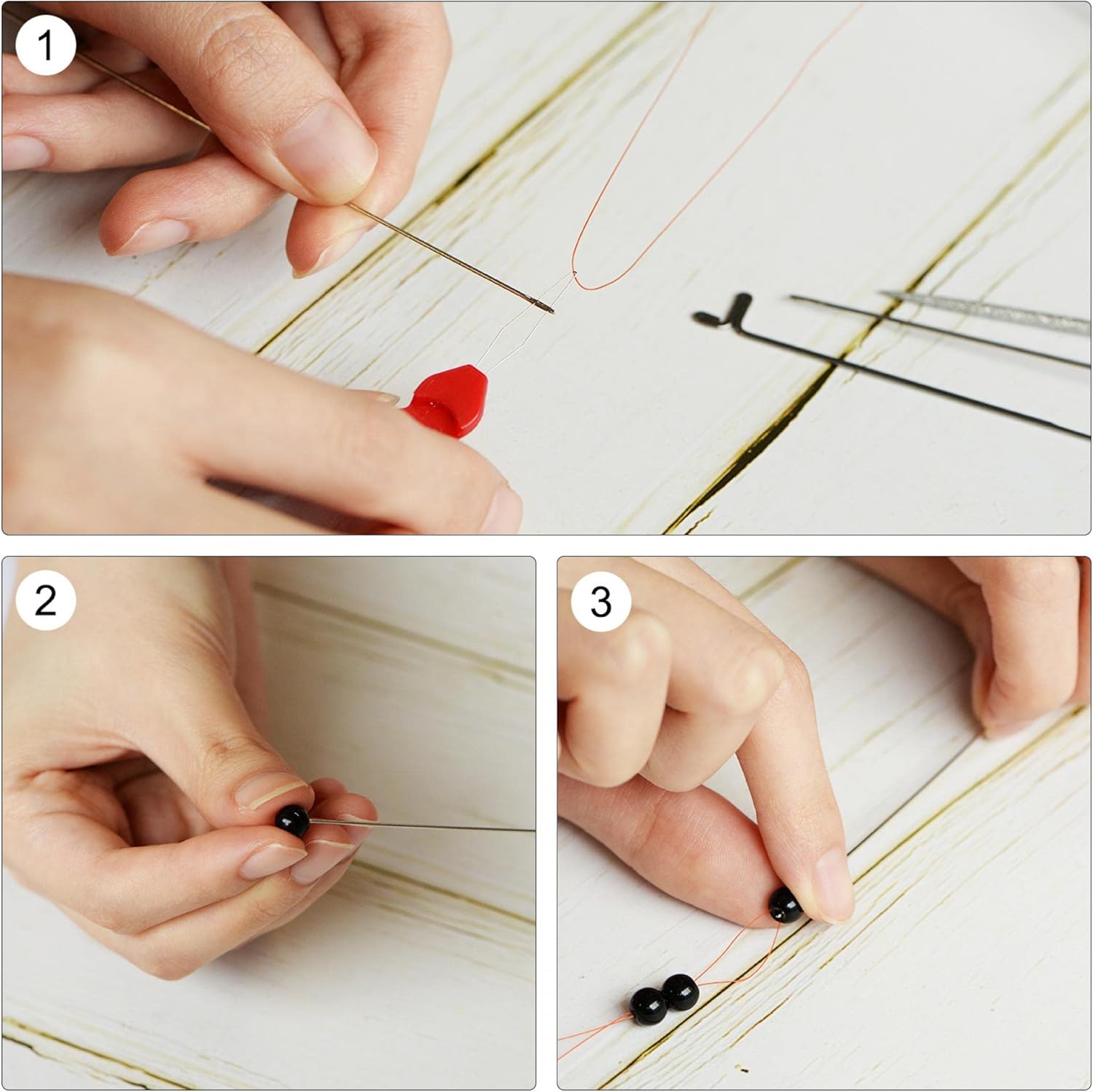 1

2

3