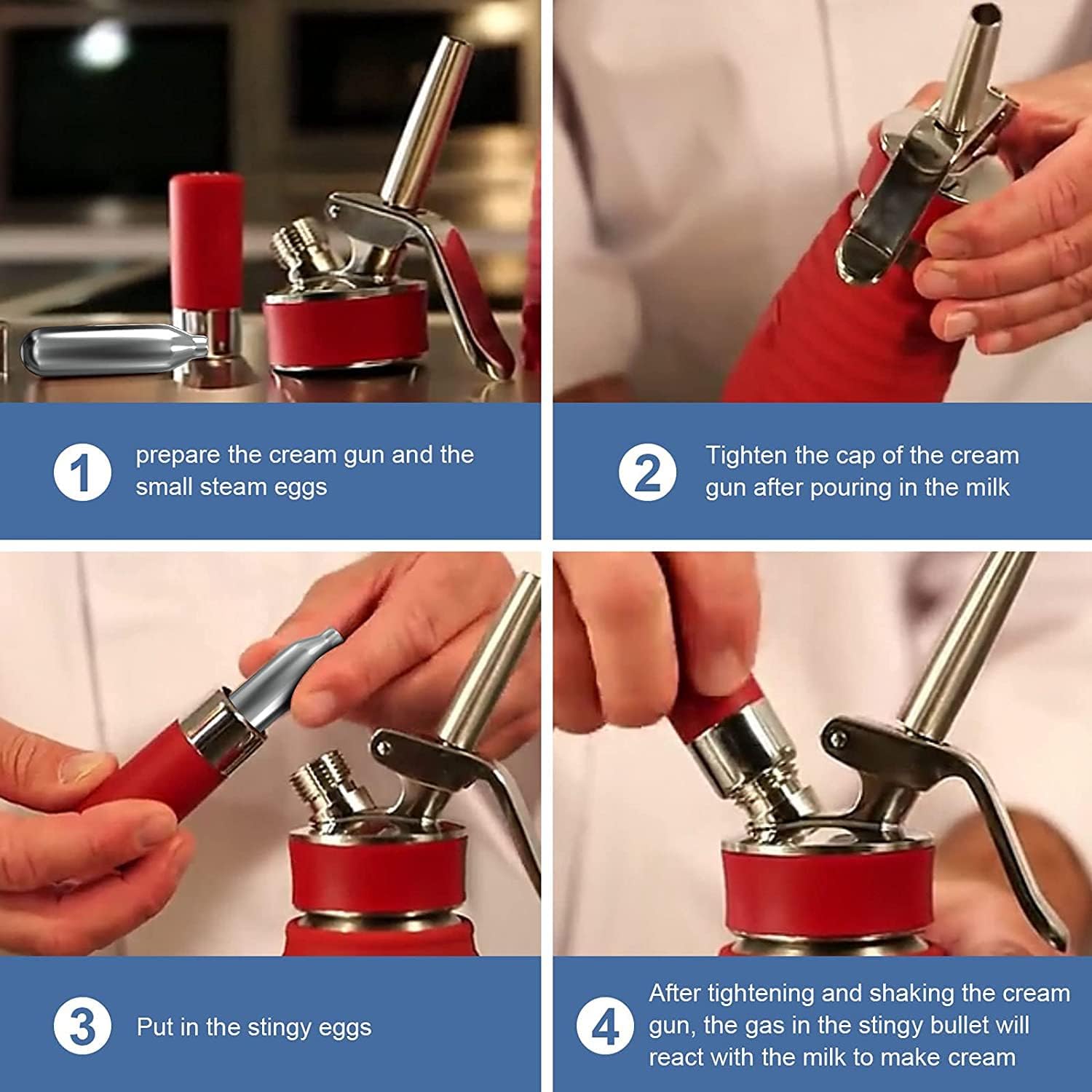 1 prepare the cream gun and the small steam eggs

2 Tighten the cap of the cream gun after pouring in the milk

3 Put in the stingy eggs

4 After tightening and shaking the cream gun, the gas in the stingy bullet will react with the milk to make cream