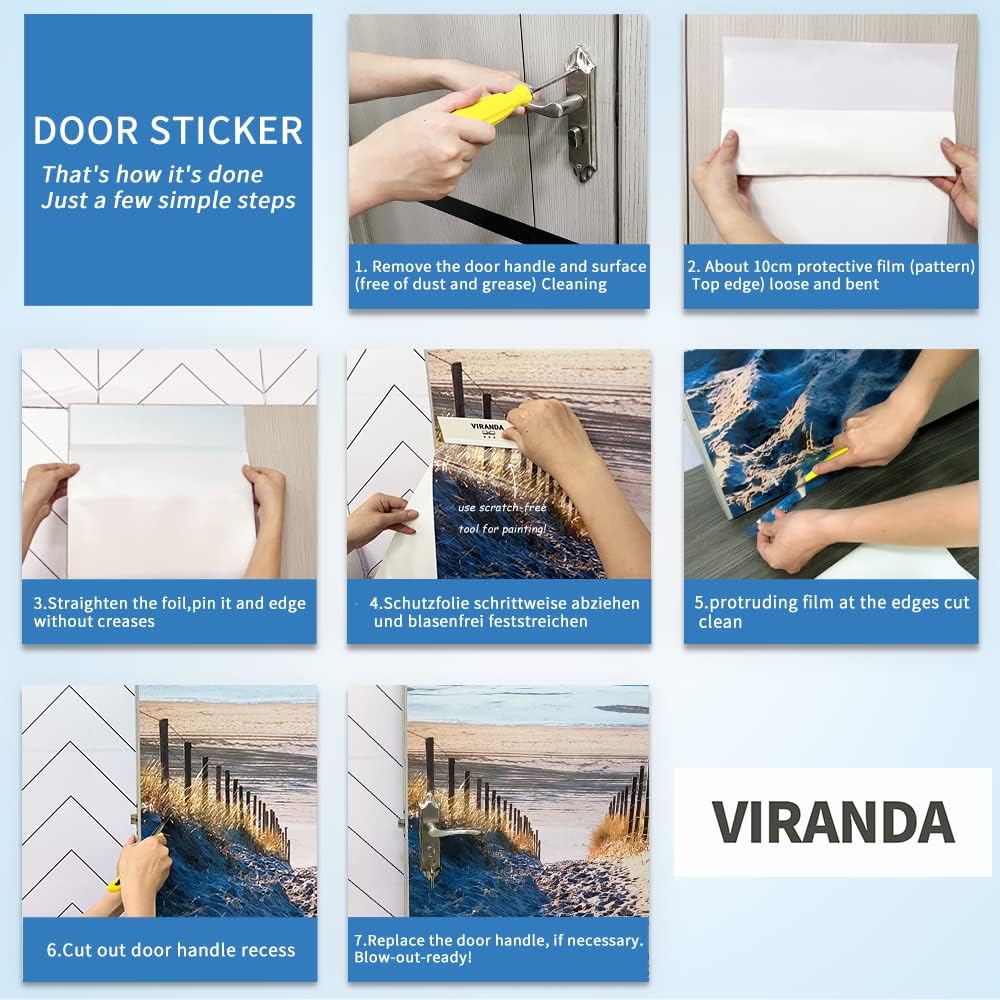 DOOR STICKER

That's how it's done
Just a few simple steps

1. Remove the door handle and surface (free of dust and grease) Cleaning

2. About 10cm protective film (pattern) Top edge) loose and bent

3.Straighten the foil,pin it and edge without creases

VIRANDA

use scratch-free tool for painting!

4.Schutzfolie schrittweise abziehen und blasenfrei feststreichen

5.protruding film at the edges cut clean

6.Cut out door handle recess

7.Replace the door handle, if necessary. Blow-out-ready!

VIRANDA