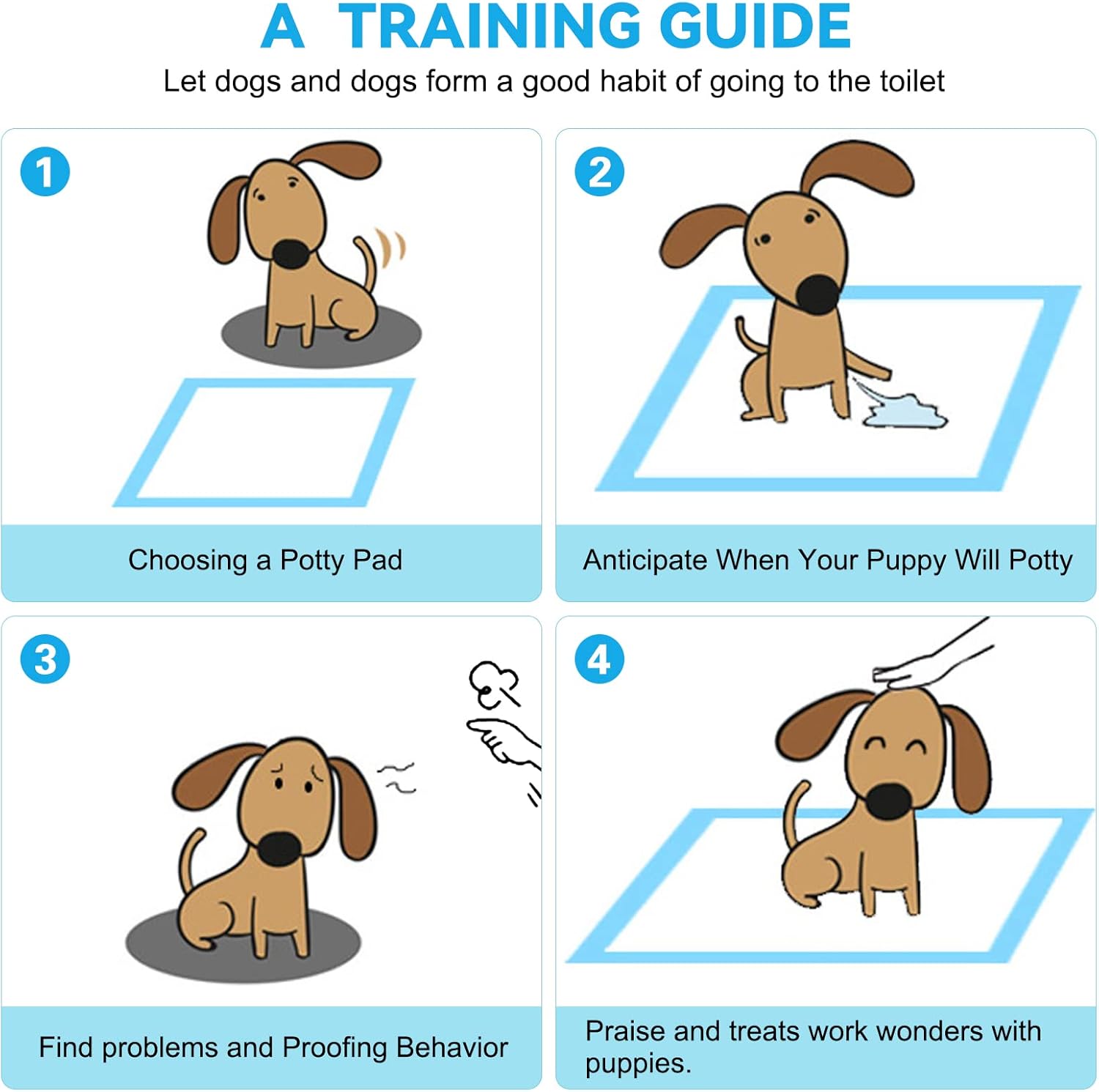 A TRAINING GUIDE

Let dogs and dogs form a good habit of going to the toilet

1

Choosing a Potty Pad

2

Anticipate When Your Puppy Will Potty

3

Find problems and Proofing Behavior

4

Praise and treats work wonders with puppies.