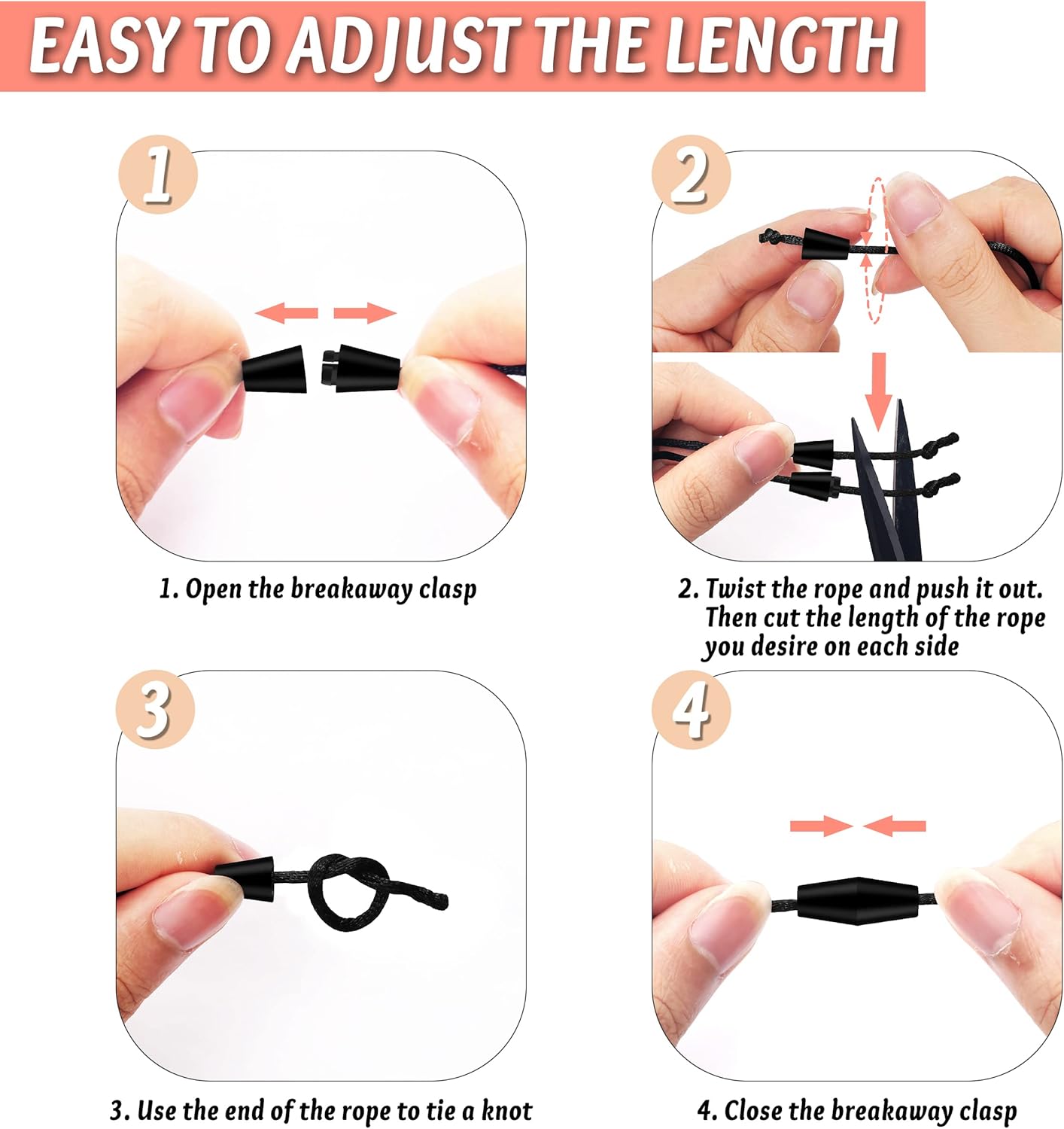 EASY TO ADJUST THE LENGTH

1

1. Open the breakaway clasp

2

2. Twist the rope and push it out. Then cut the length of the rope you desire on each side

3

3. Use the end of the rope to tie a knot

4

4. Close the breakaway clasp