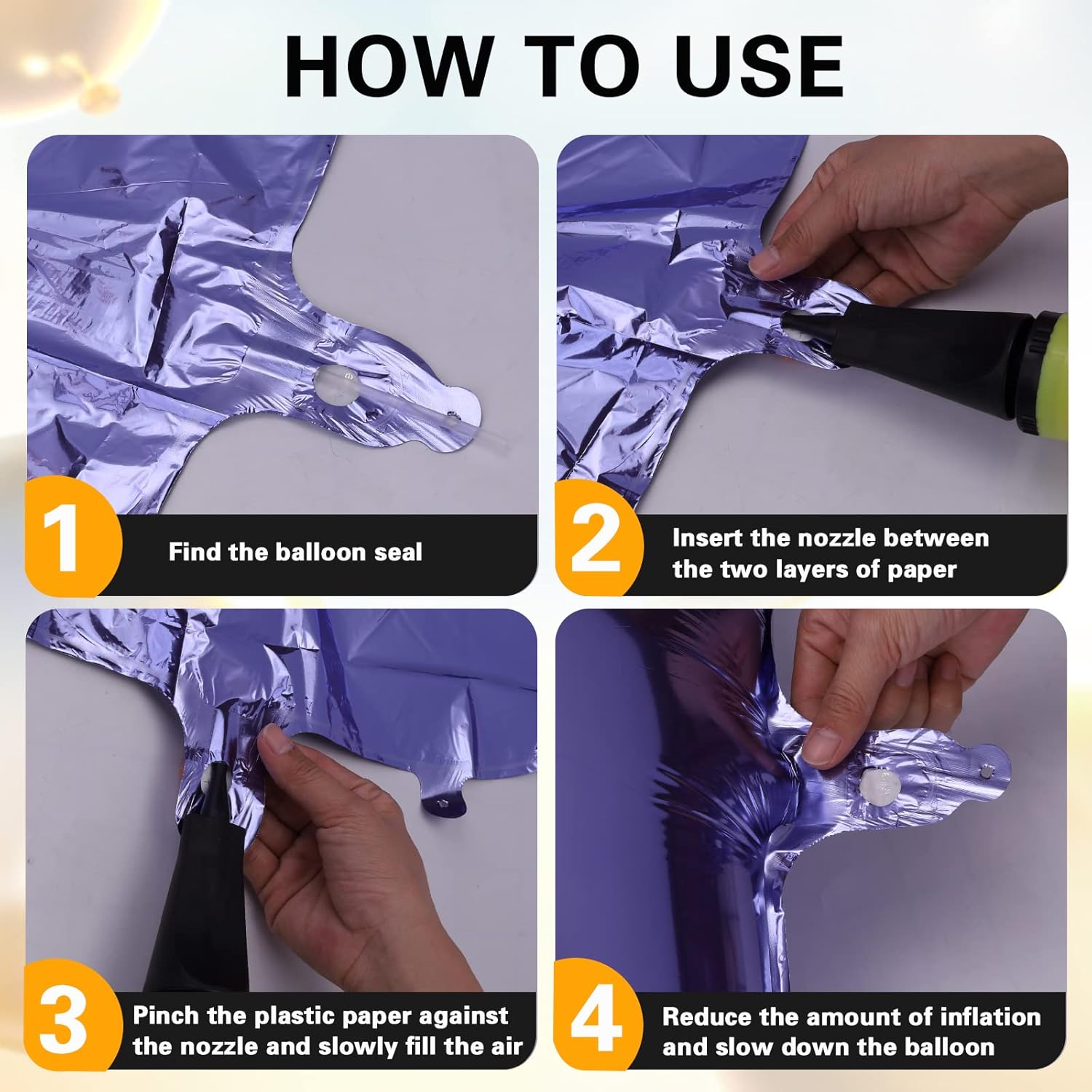 HOW TO USE

1 Find the balloon seal

2 Insert the nozzle between the two layers of paper

3 Pinch the plastic paper against the nozzle and slowly fill the air

4 Reduce the amount of inflation and slow down the balloon