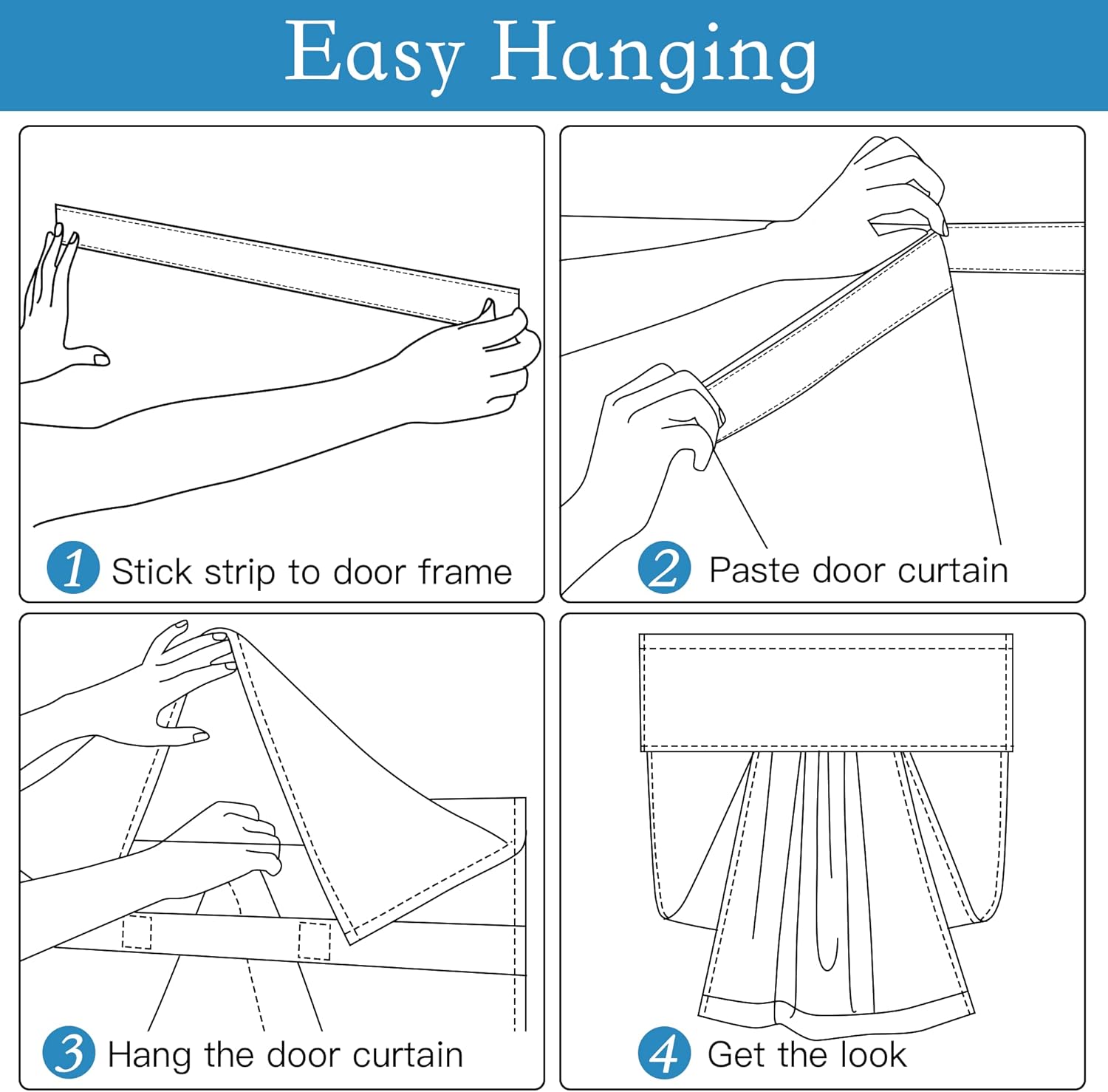 Easy Hanging

1 Stick strip to door frame

2 Paste door curtain

3 Hang the door curtain

4 Get the look