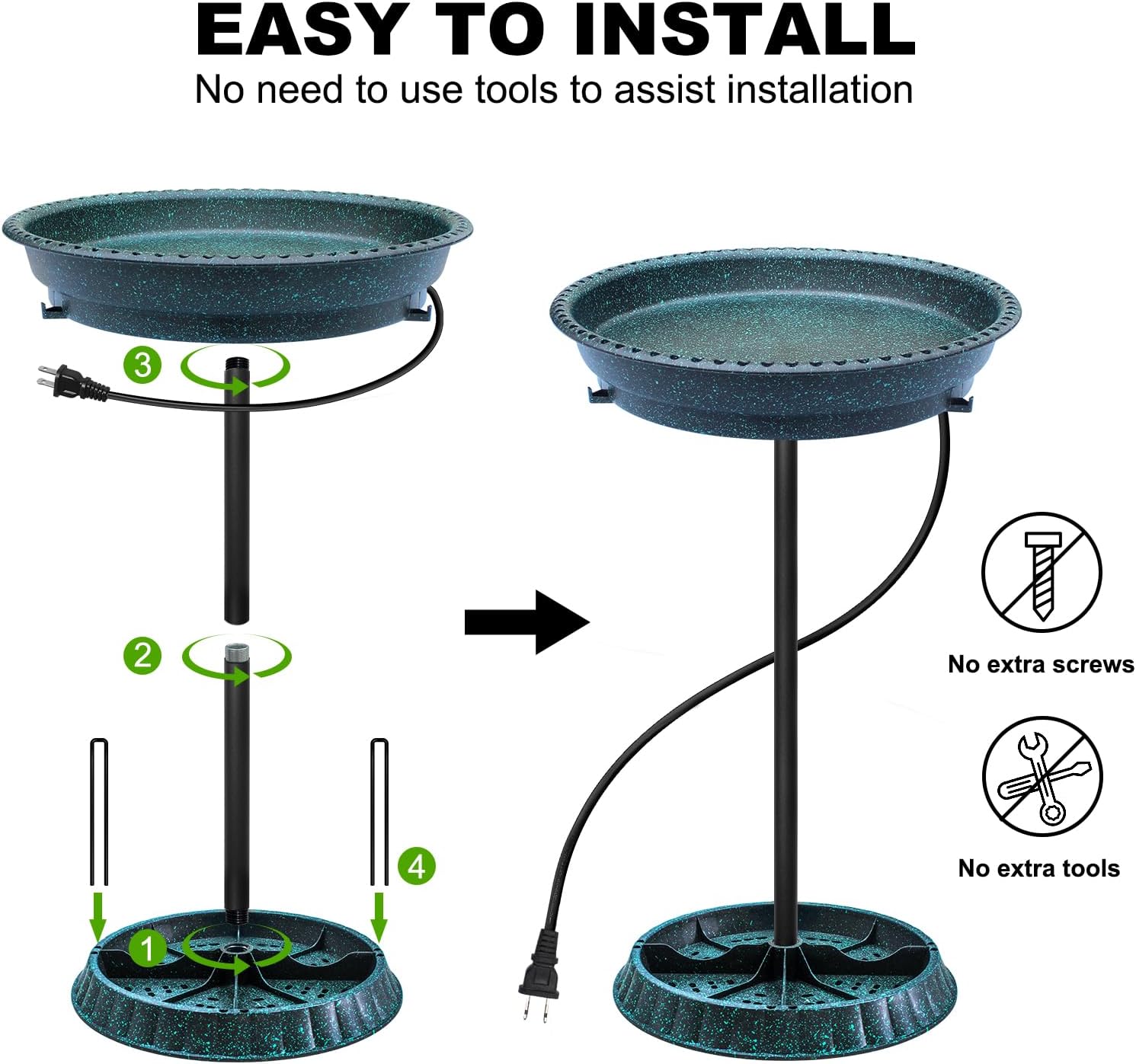 EASY TO INSTALL
No need to use tools to assist installation

3
2
4
1

No extra screws

No extra tools