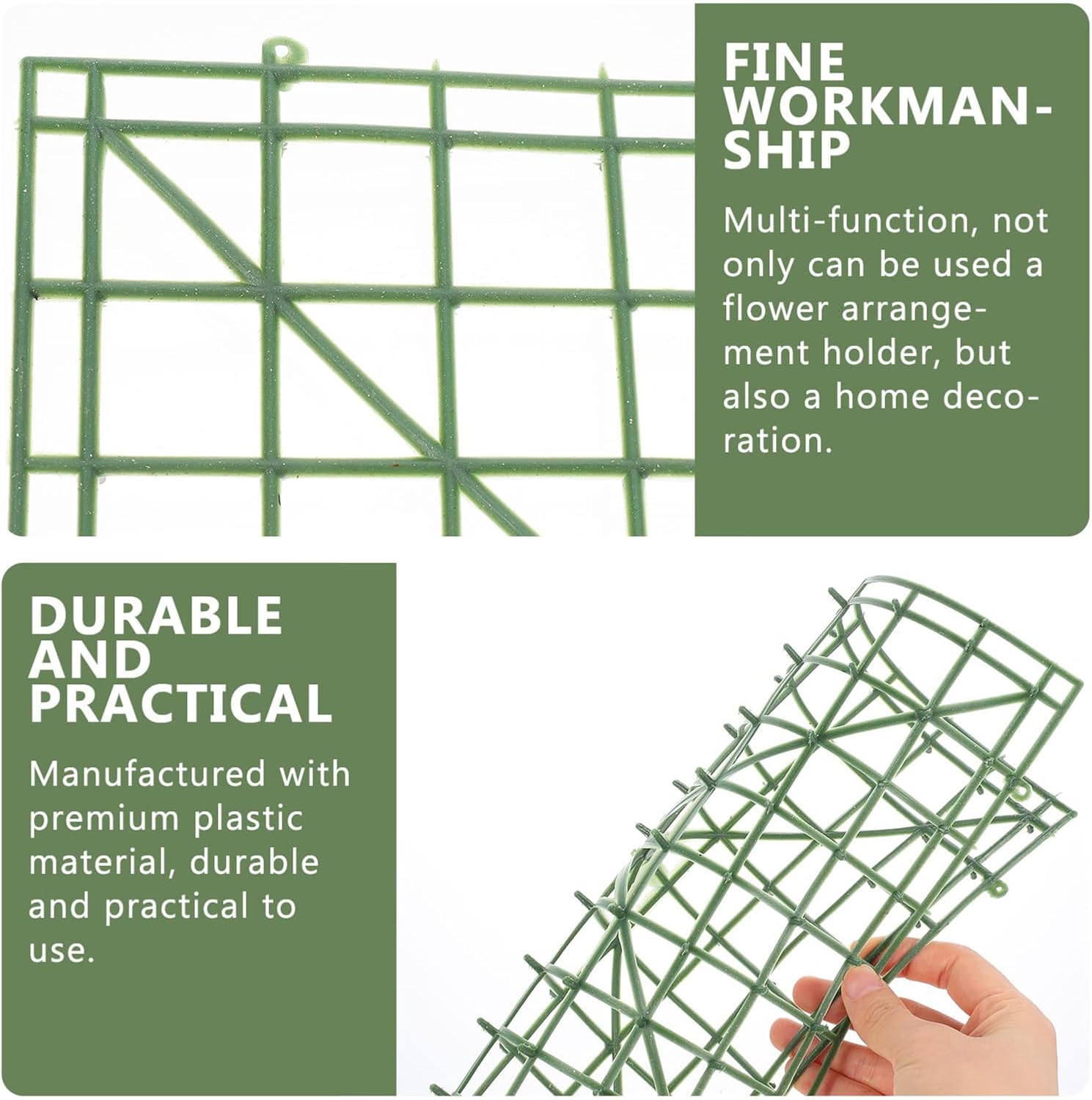 FINE WORKMANSHIP

Multi-function, not only can be used a flower arrangement holder, but also a home decoration.

DURABLE AND PRACTICAL

Manufactured with premium plastic material, durable and practical to use.