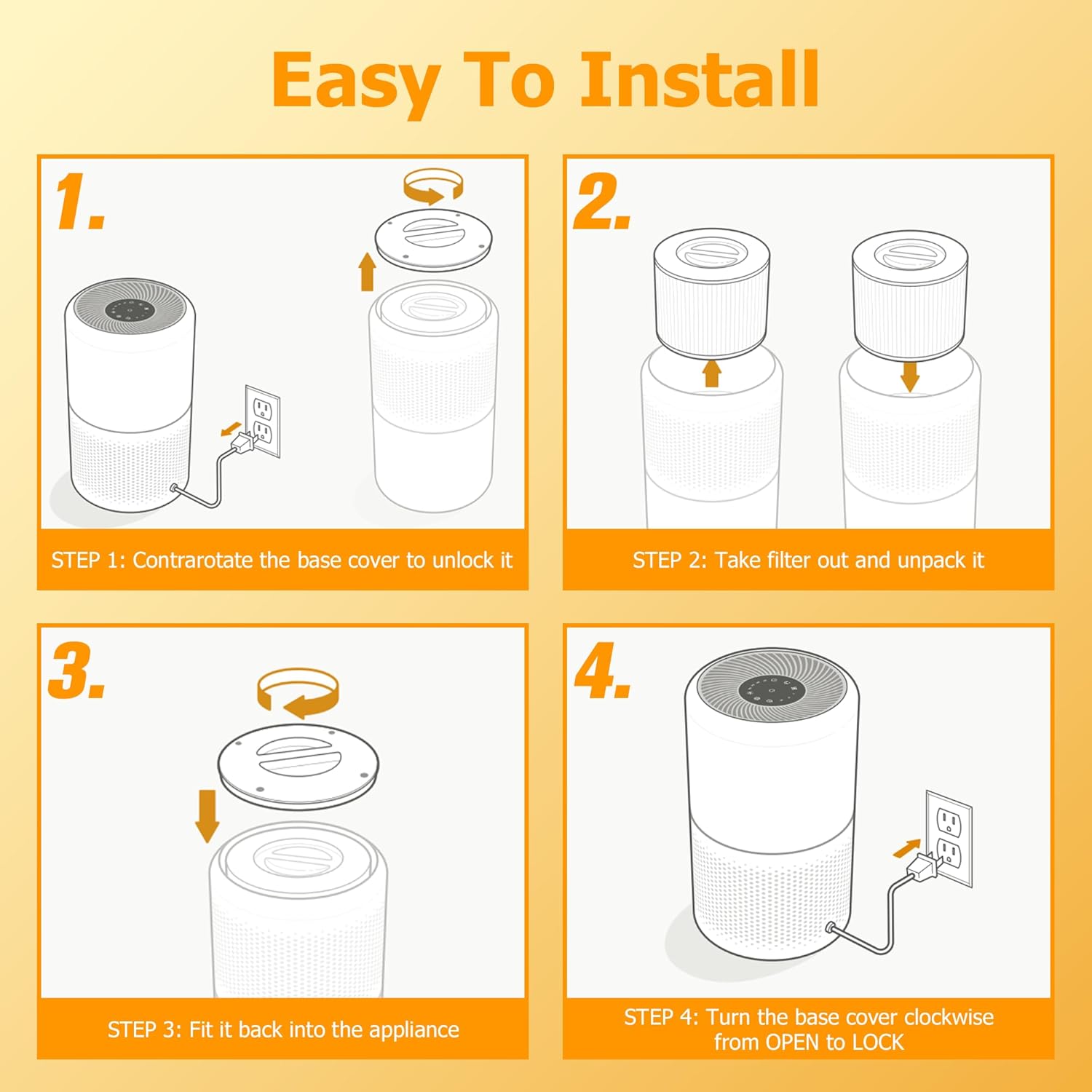 Easy To Install

1.

STEP 1: Contrarotate the base cover to unlock it

2.

STEP 2: Take filter out and unpack it

3.

STEP 3: Fit it back into the appliance

4.

STEP 4: Turn the base cover clockwise from OPEN to LOCK