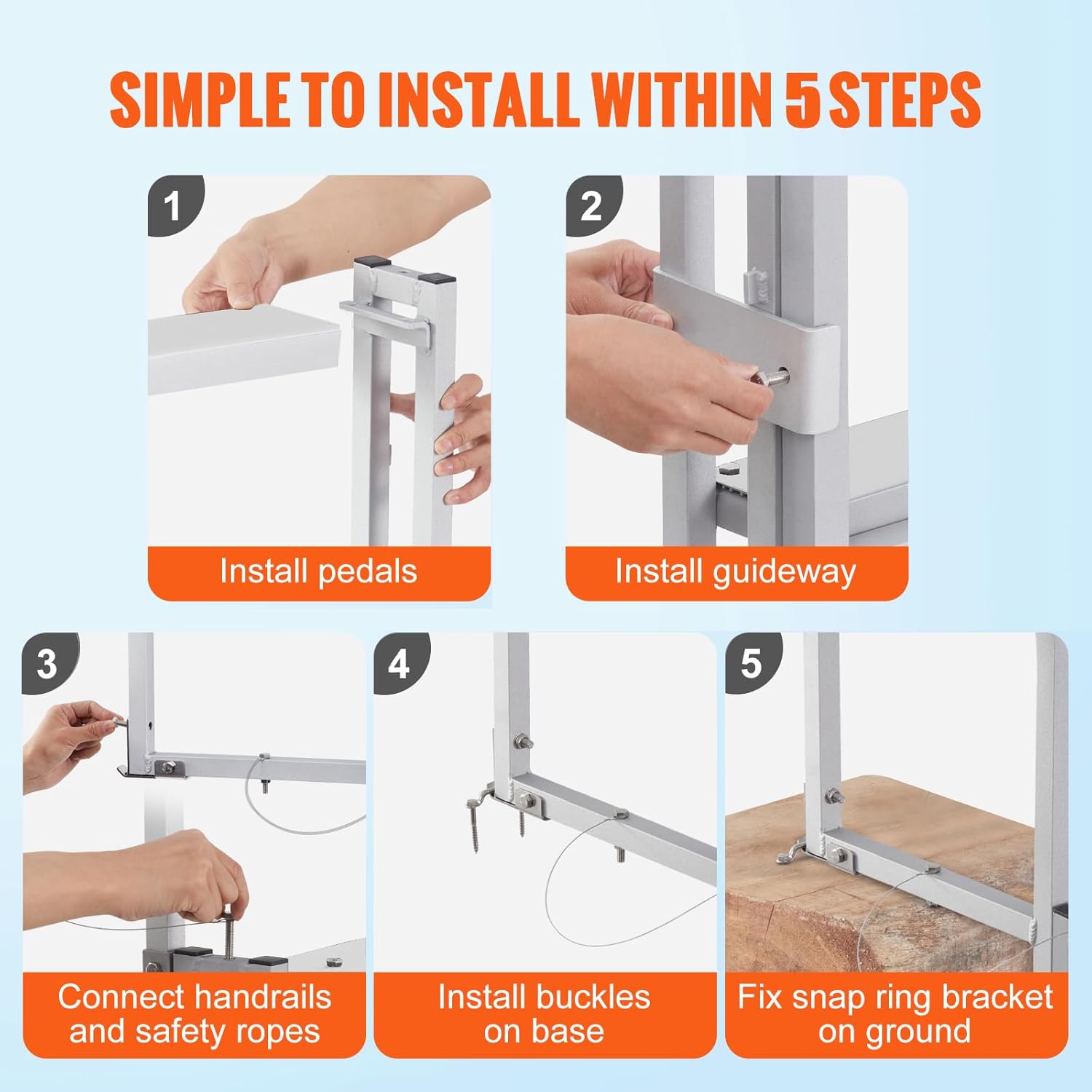 SIMPLE TO INSTALL WITHIN 5 STEPS

1
Install pedals

2
Install guideway

3
Connect handrails and safety ropes

4
Install buckles on base

5
Fix snap ring bracket on ground