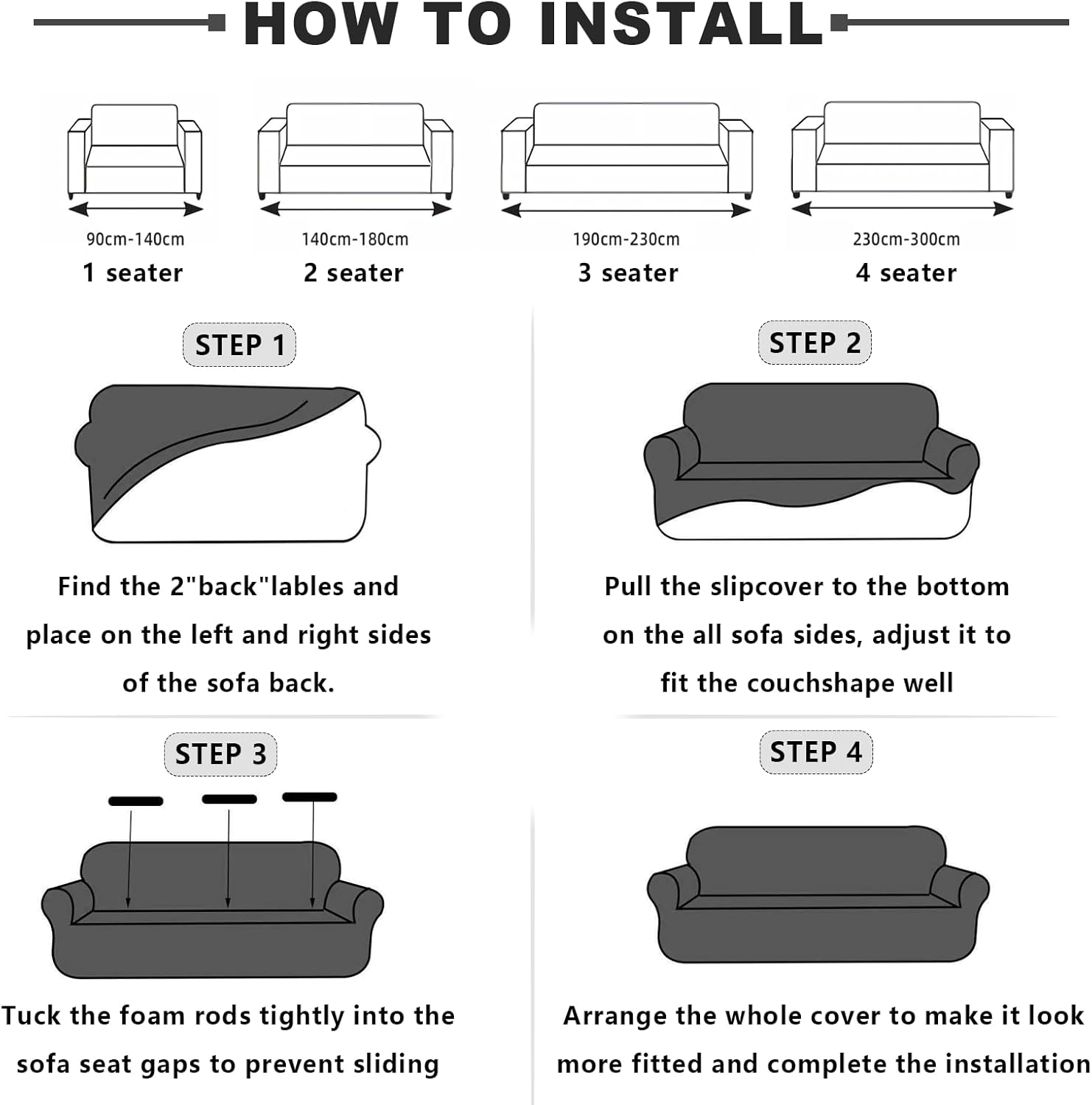 HOW TO INSTALL

90cm-140cm
1 seater

140cm-180cm
2 seater

190cm-230cm
3 seater

230cm-300cm
4 seater

STEP 1

Find the 2"back"lables and place on the left and right sides of the sofa back.

STEP 2

Pull the slipcover to the bottom on the all sofa sides, adjust it to fit the couchshape well

STEP 3

Tuck the foam rods tightly into the sofa seat gaps to prevent sliding

STEP 4

Arrange the whole cover to make it look more fitted and complete the installation