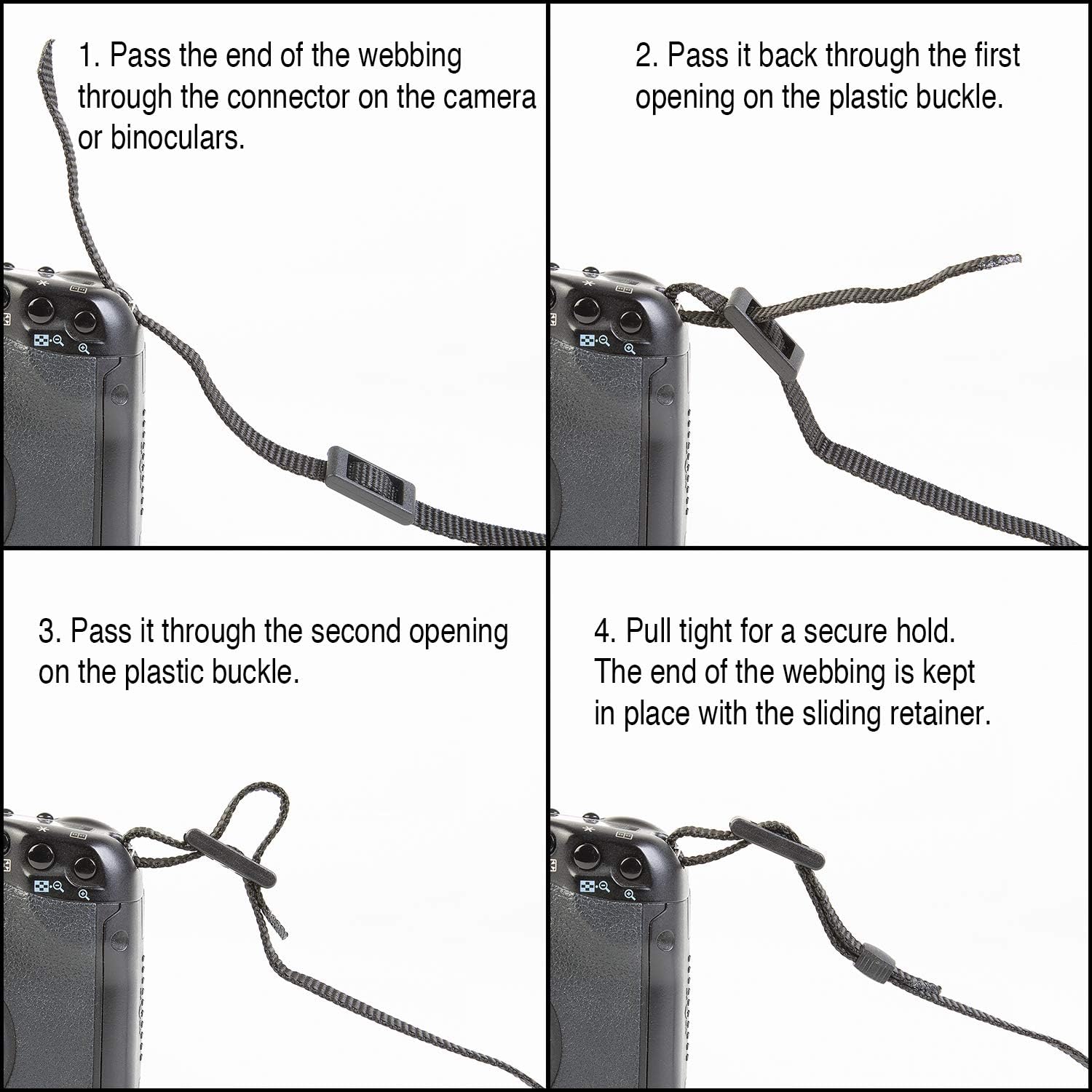 1. Pass the end of the webbing through the connector on the camera or binoculars.

2. Pass it back through the first opening on the plastic buckle.

3. Pass it through the second opening on the plastic buckle.

4. Pull tight for a secure hold. The end of the webbing is kept in place with the sliding retainer.