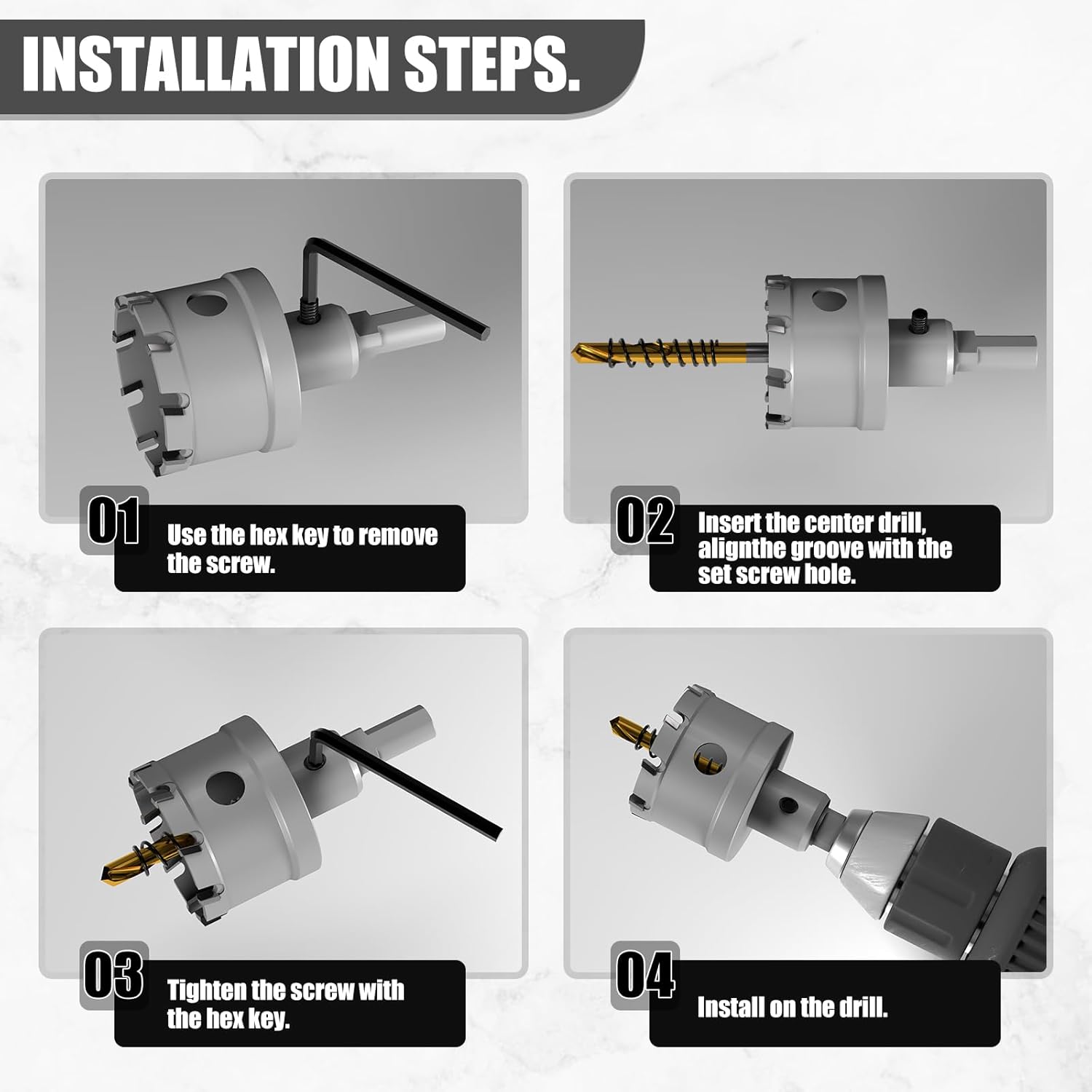 INSTALLATION STEPS.

01 Use the hex key to remove the screw.

02 Insert the center drill, alignthe groove with the set screw hole.

03 Tighten the screw with the hex key.

04 Install on the drill.