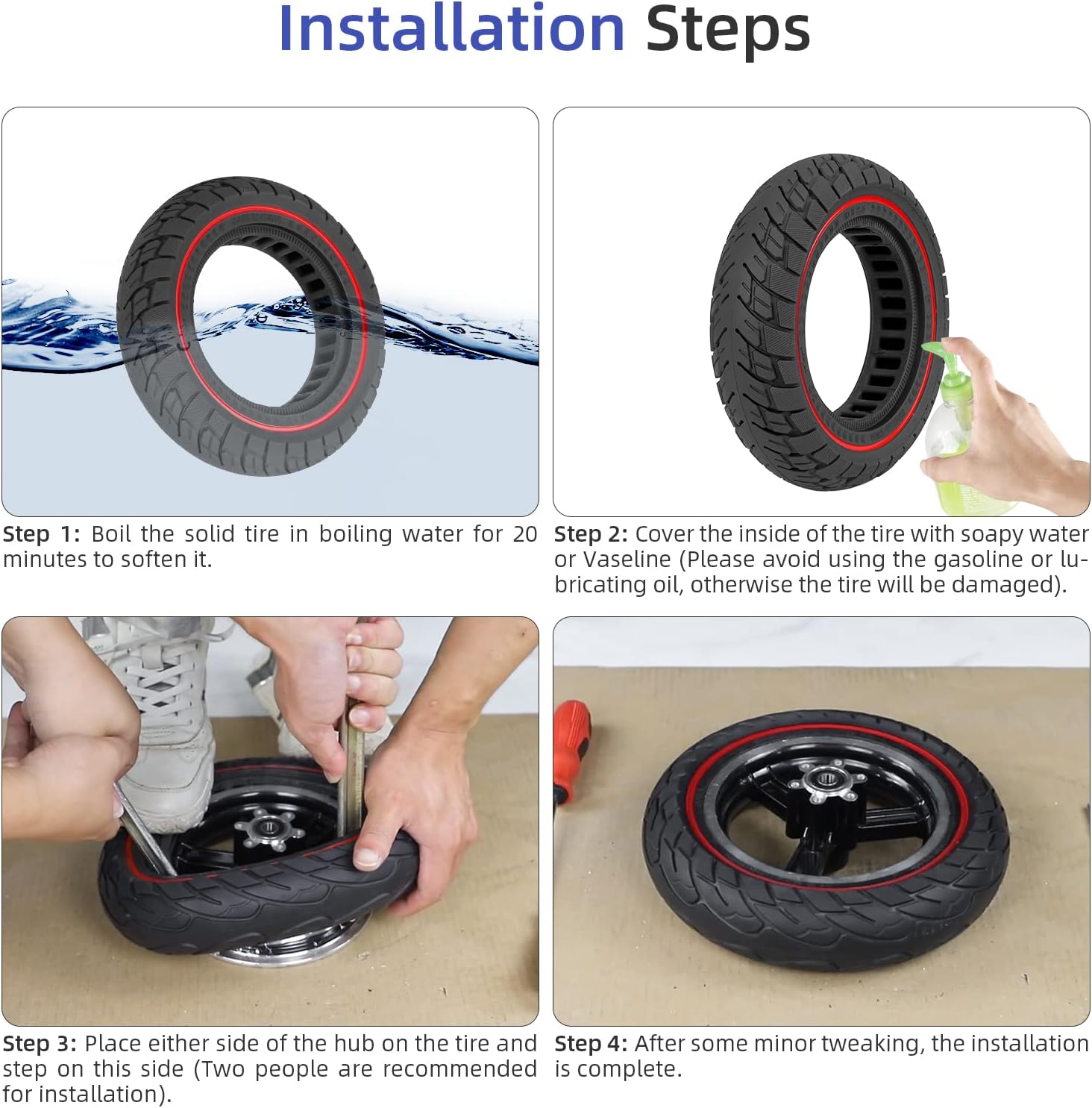 Installation Steps

Step 1: Boil the solid tire in boiling water for 20 minutes to soften it.

Step 2: Cover the inside of the tire with soapy water or Vaseline (Please avoid using the gasoline or lubricating oil, otherwise the tire will be damaged).

Step 3: Place either side of the hub on the tire and step on this side (Two people are recommended for installation).

Step 4: After some minor tweaking, the installation is complete.