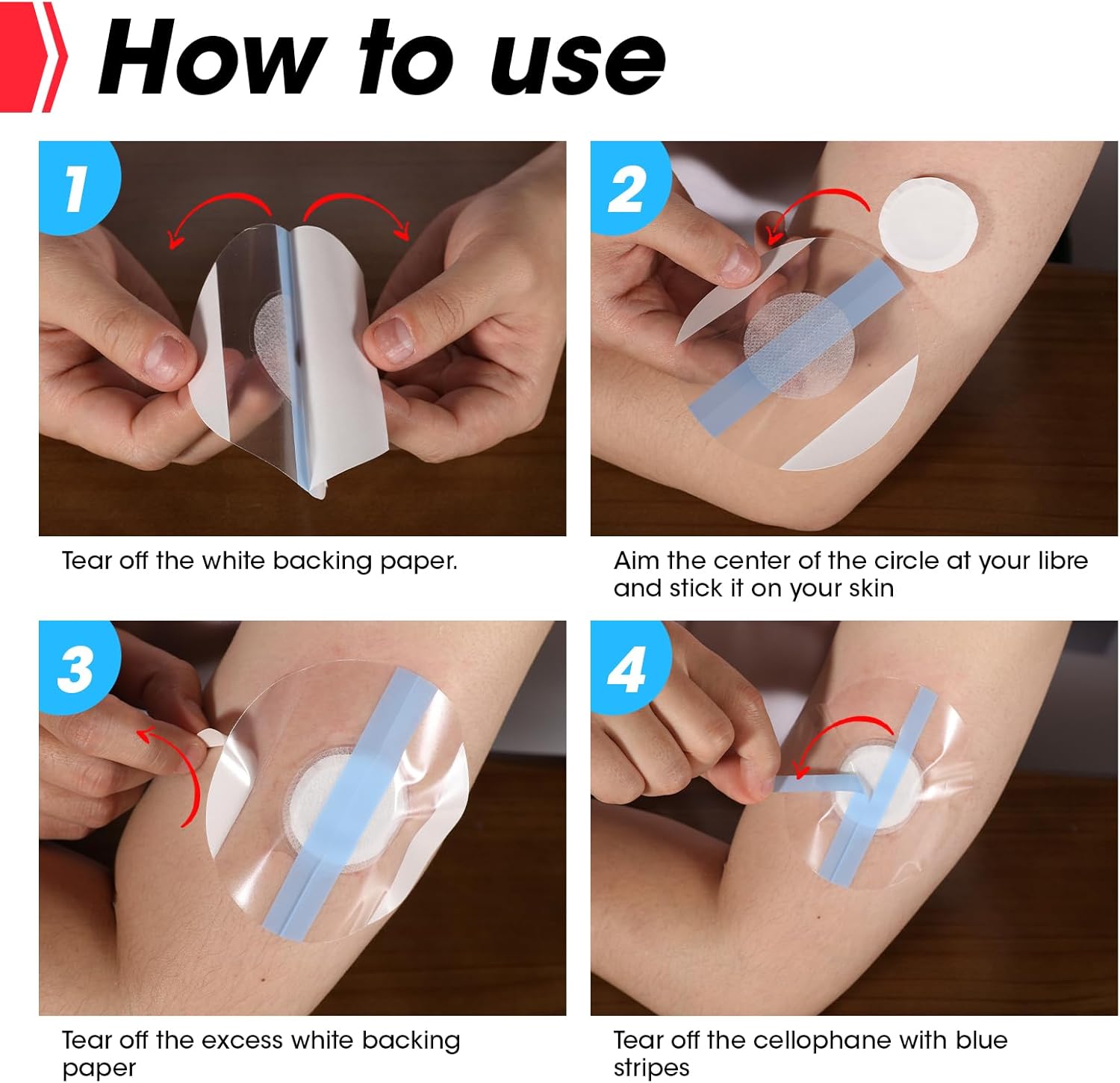 How to use

1

Tear off the white backing paper.

2

Aim the center of the circle at your libre and stick it on your skin

3

Tear off the excess white backing paper

4

Tear off the cellophane with blue stripes